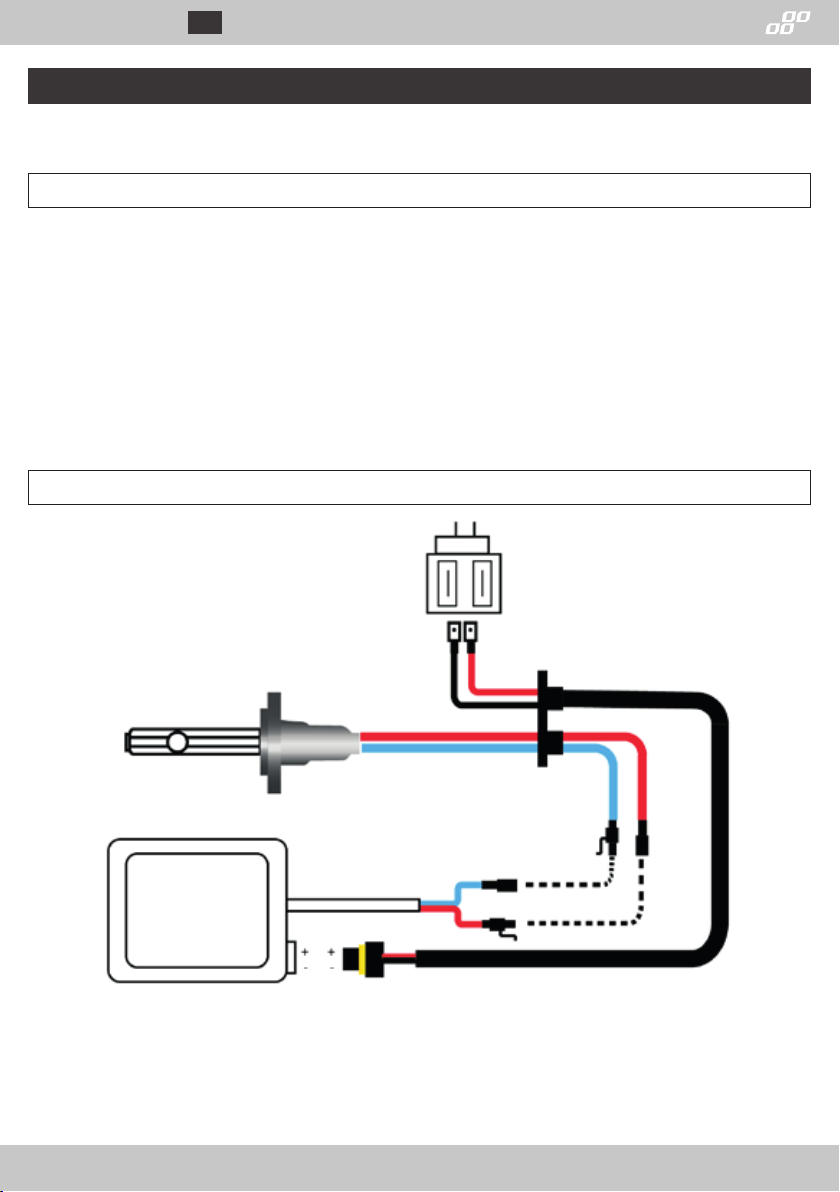 + +
- -