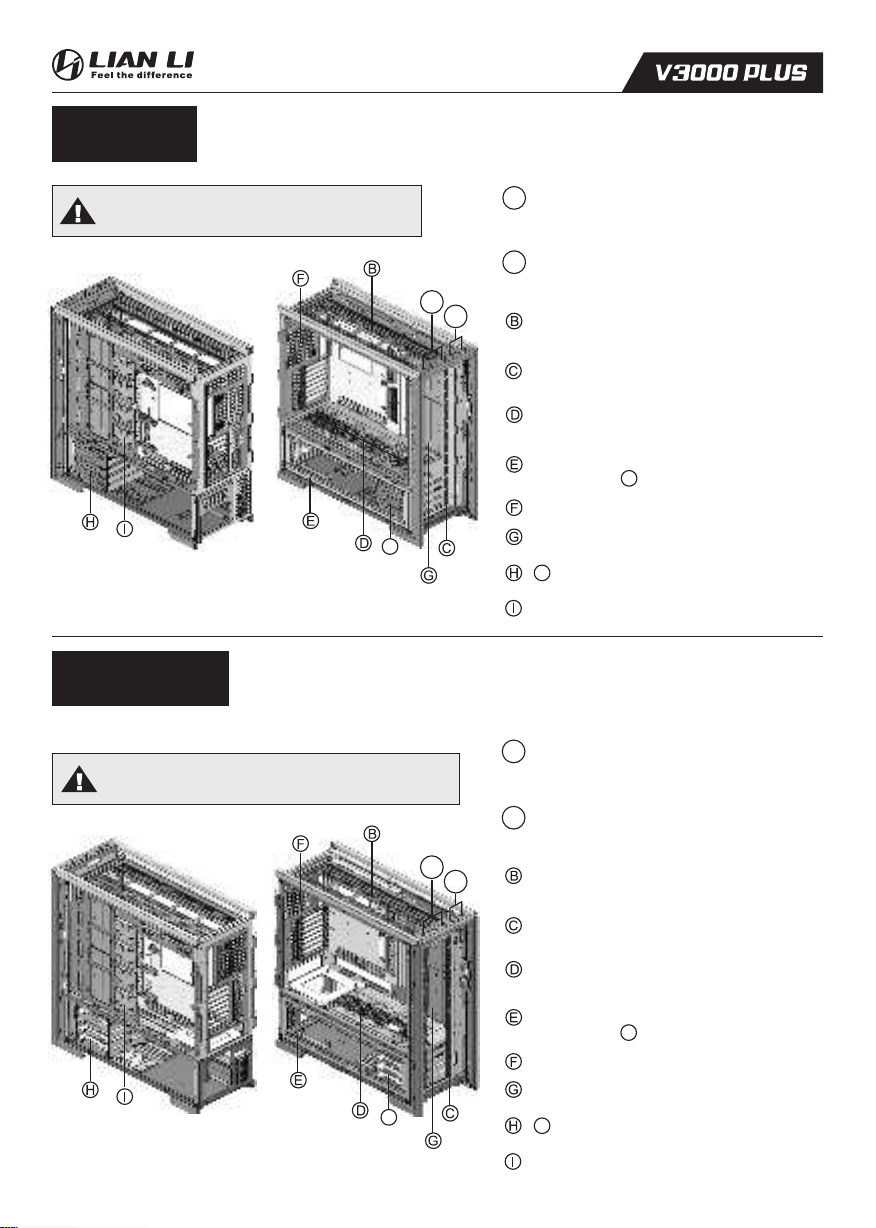 LIAN LI
Feel the difference

V3000 PLUS

F
B
H
I
E
D
C
G

B
C
D
E
F
G
H
I

F
B
H
I
E
D
C
G

B
C
D
E
F
G
H
I