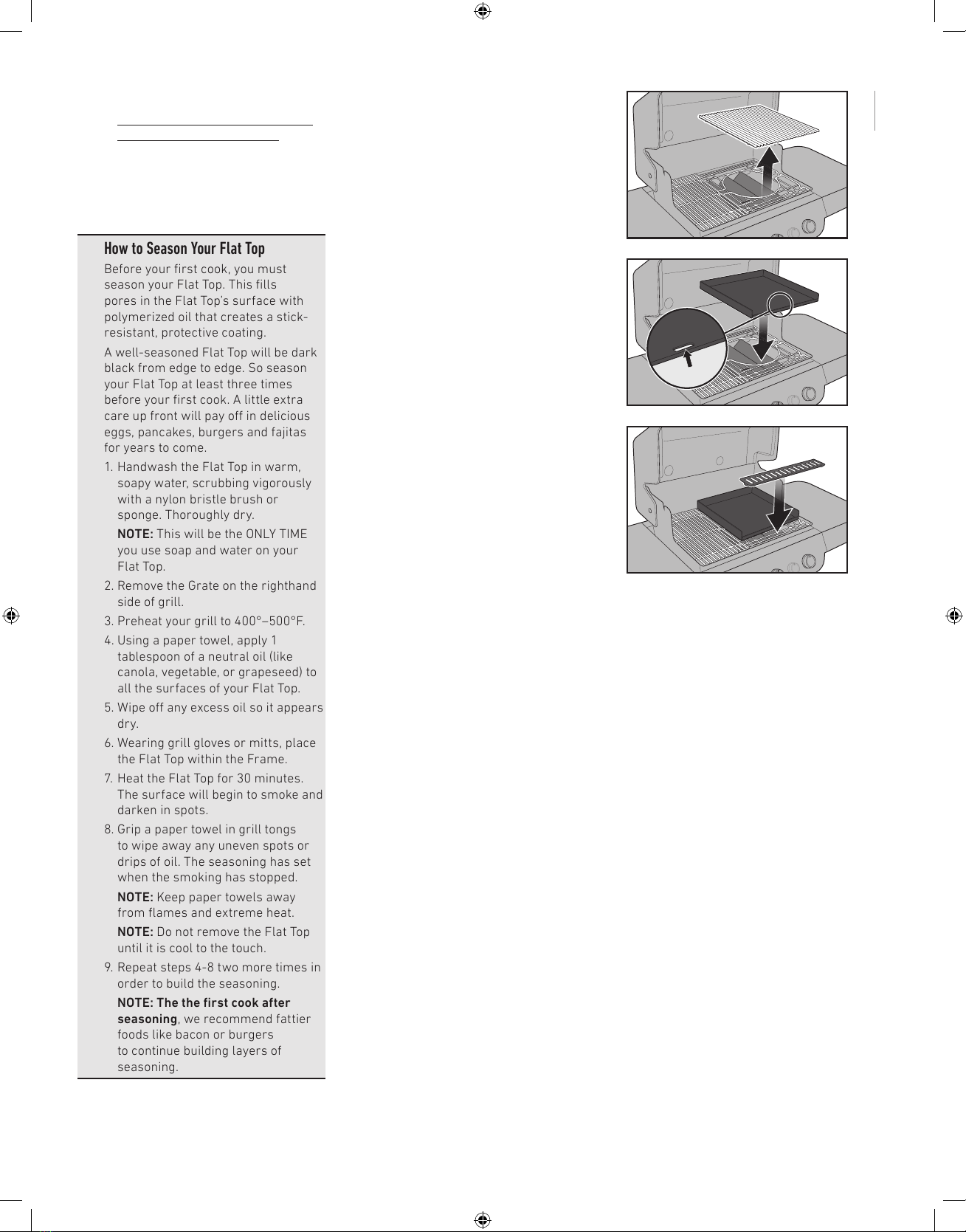 How to Season Your Flat Top

Before your first cook, you must season your Flat Top. This fills pores in the Flat Top's surface with polymerized oil that creates a stick-resistant, protective coating.

A well-seasoned Flat Top will be dark black from edge to edge. So season your Flat Top at least three times before your first cook. A little extra care up front will pay off in delicious eggs, pancakes, burgers and fajitas for years to come.

1. Handwash the Flat Top in warm, soapy water, scrubbing vigorously with a nylon bristle brush or sponge. Thoroughly dry.

NOTE: This will be the ONLY TIME you use soap and water on your Flat Top.

2. Remove the Grate on the righthand side of grill.

3. Preheat your grill to 400°–500°F.

4. Using a paper towel, apply 1 tablespoon of a neutral oil (like canola, vegetable, or grapeseed) to all the surfaces of your Flat Top.

5. Wipe off any excess oil so it appears dry.

6. Wearing grill gloves or mitts, place the Flat Top within the Frame.

7. Heat the Flat Top for 30 minutes. The surface will begin to smoke and darken in spots.

8. Grip a paper towel in grill tongs to wipe away any uneven spots or drips of oil. The seasoning has set when the smoking has stopped.

NOTE: Keep paper towels away from flames and extreme heat.

NOTE: Do not remove the Flat Top until it is cool to the touch.

9. Repeat steps 4-8 two more times in order to build the seasoning.

NOTE: The the first cook after seasoning, we recommend fattier foods like bacon or burgers to continue building layers of seasoning.