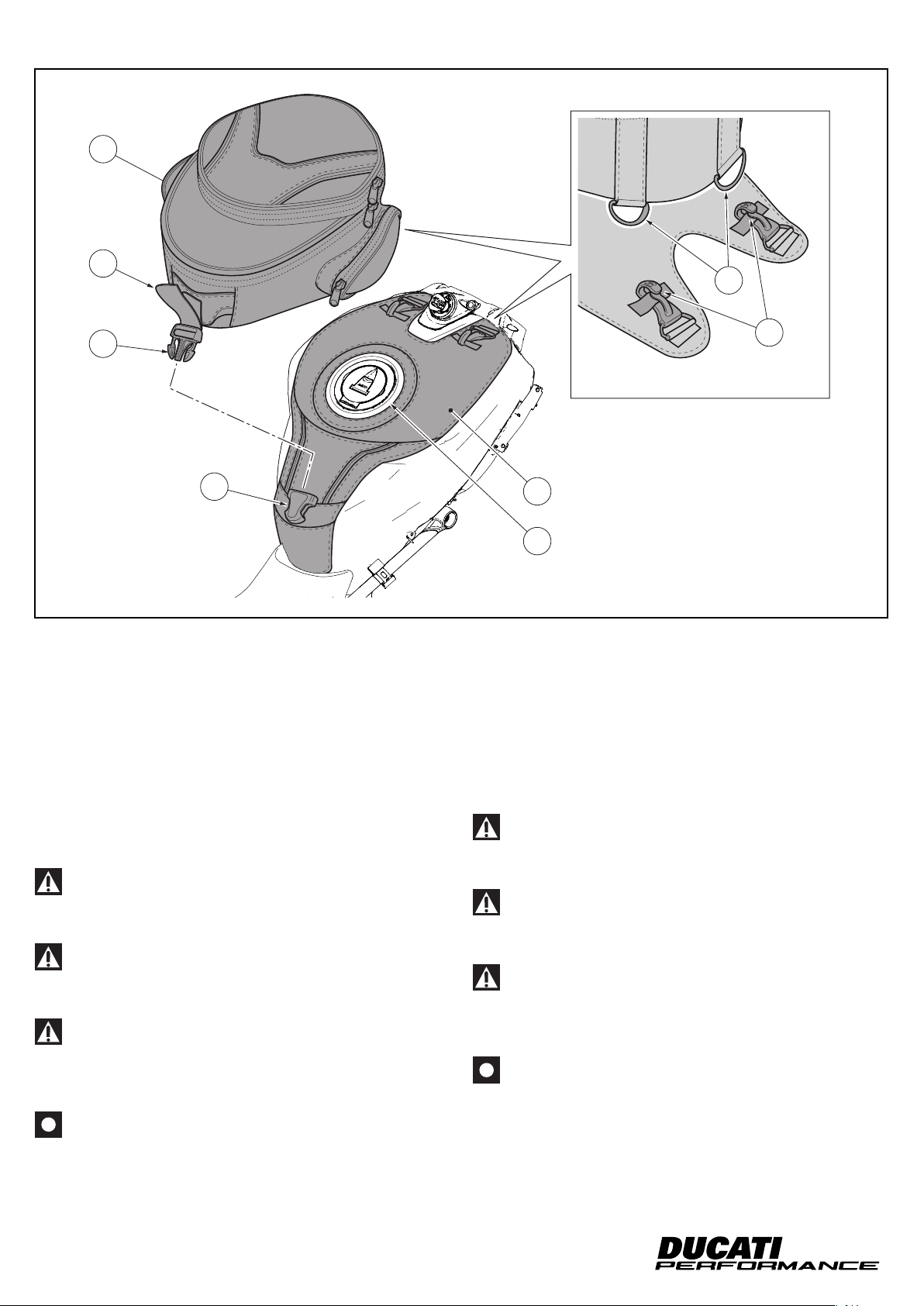 DUCATI
PERFORMANCE