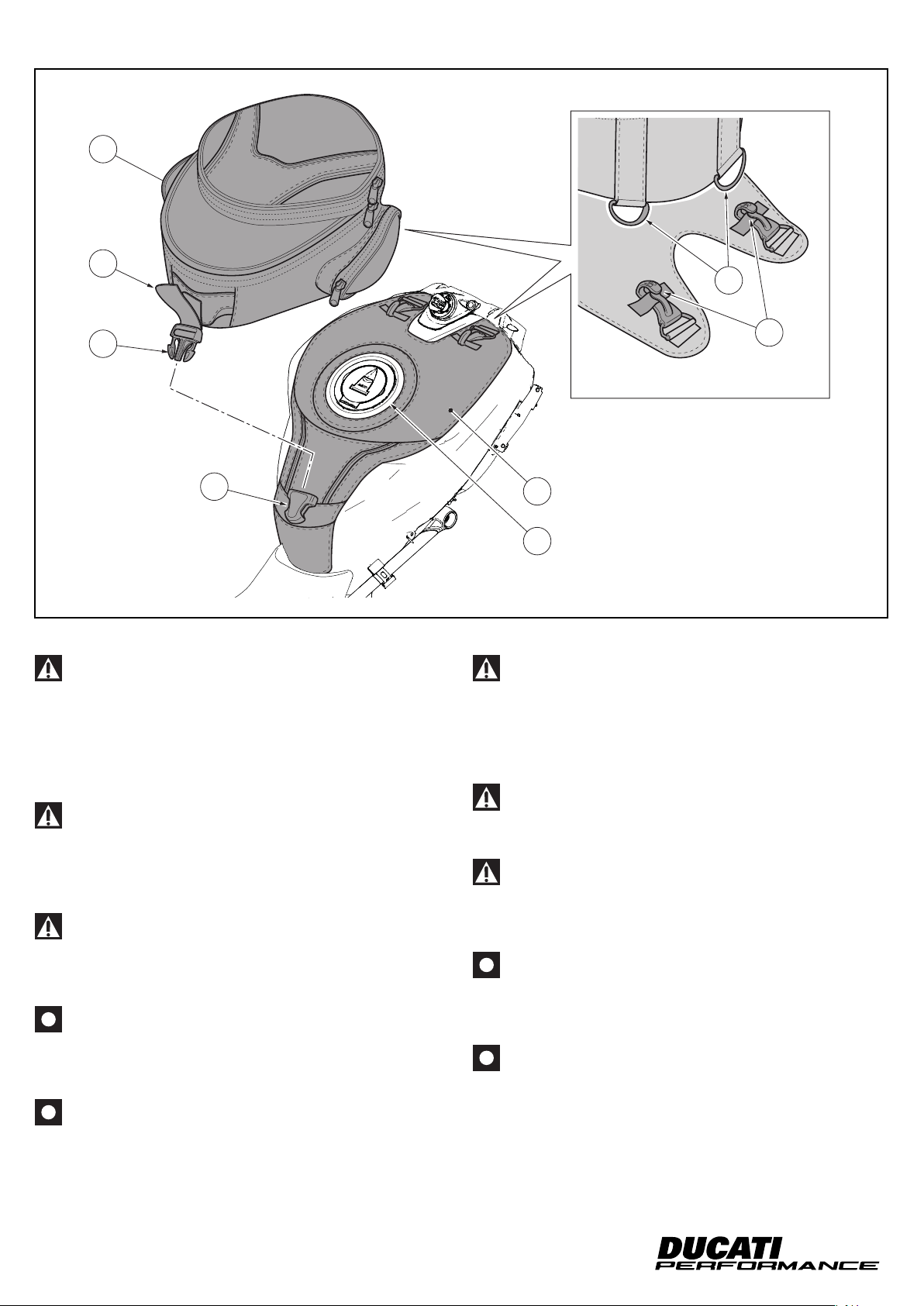 DUCATI
PERFORMANCE