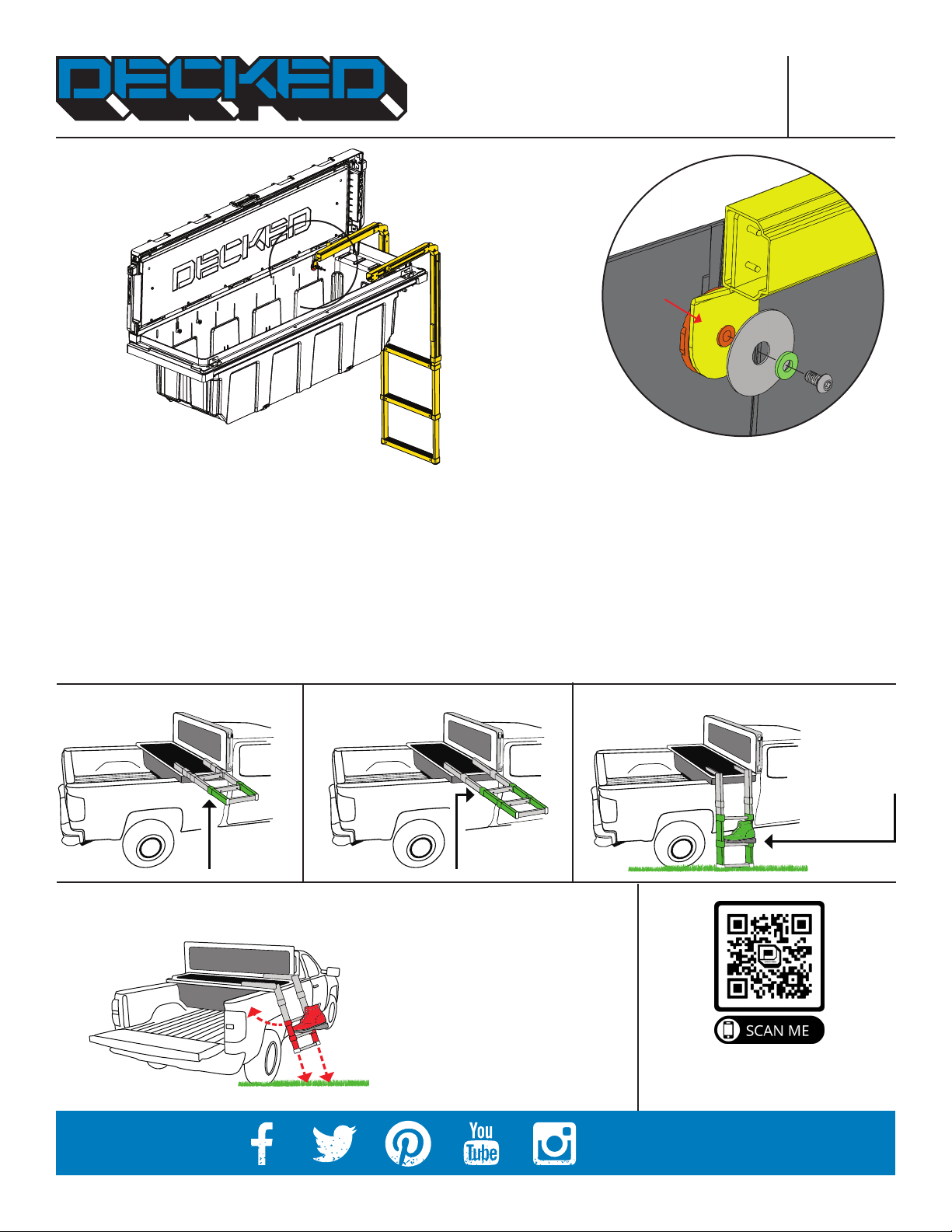 DECKED

DECKED

SCAN ME

You Tube