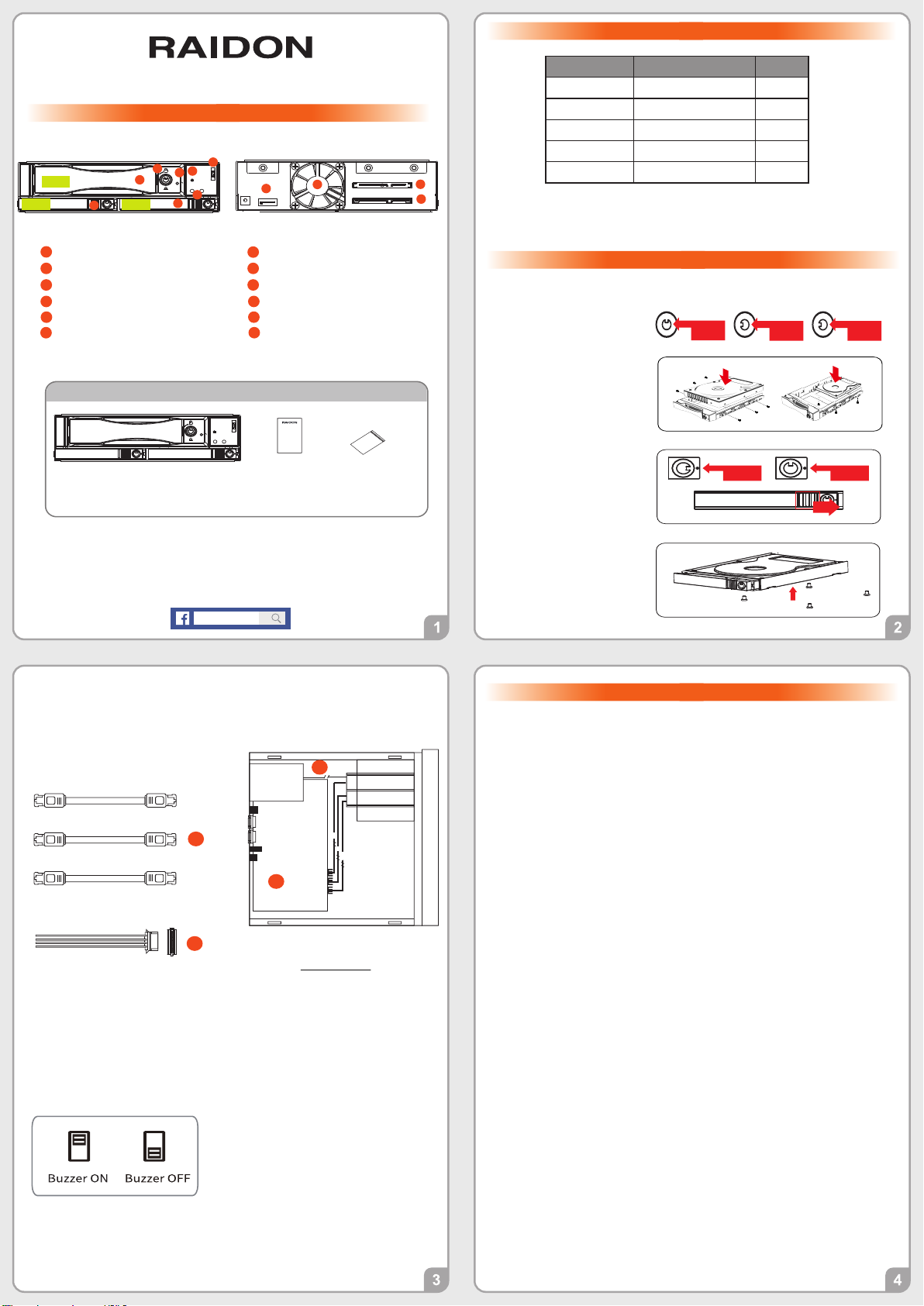 RAIDON

RAIDON

1

2

Buzzer ON Buzzer OFF

3

4