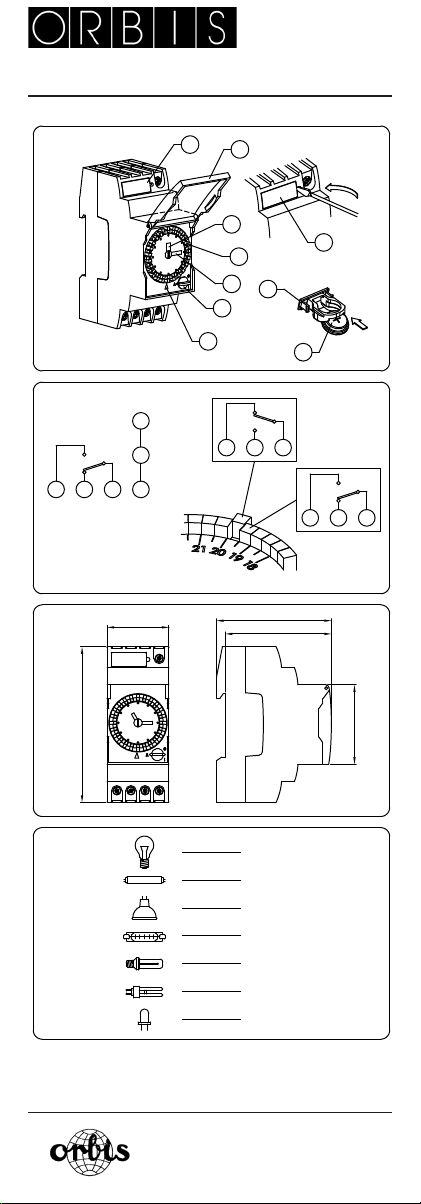 ORBIS

21 20 19 18

orbis