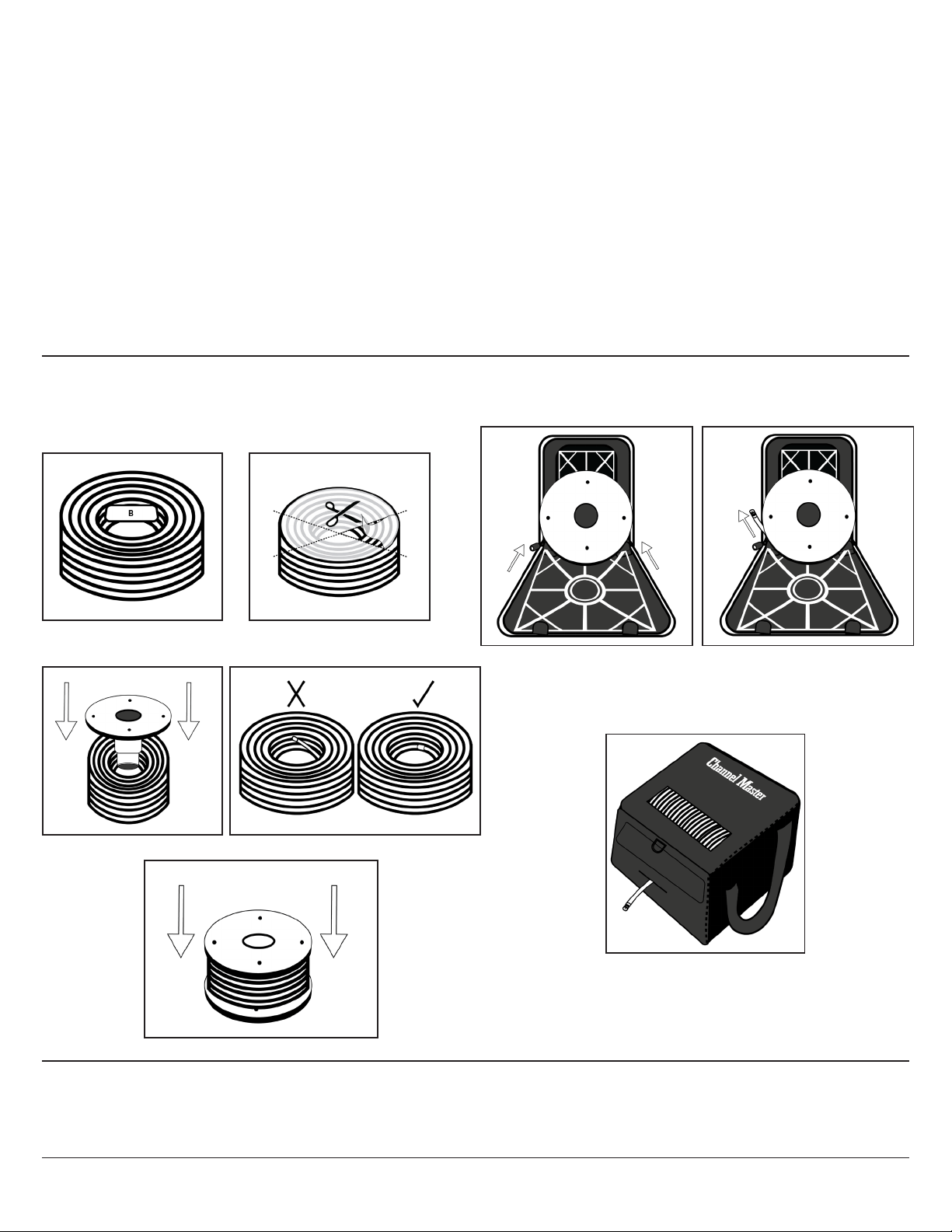 B

Channel Master