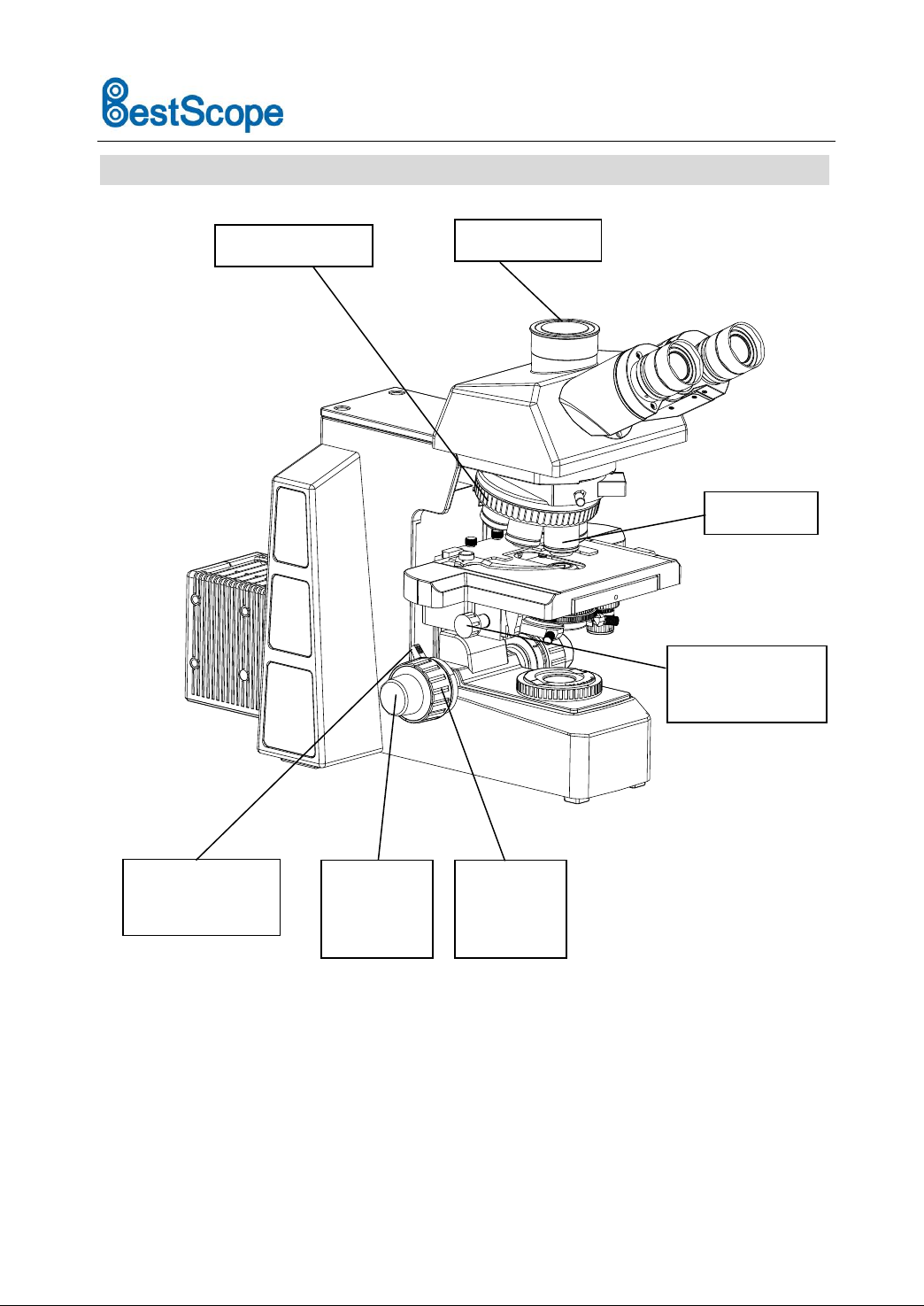 BestScope