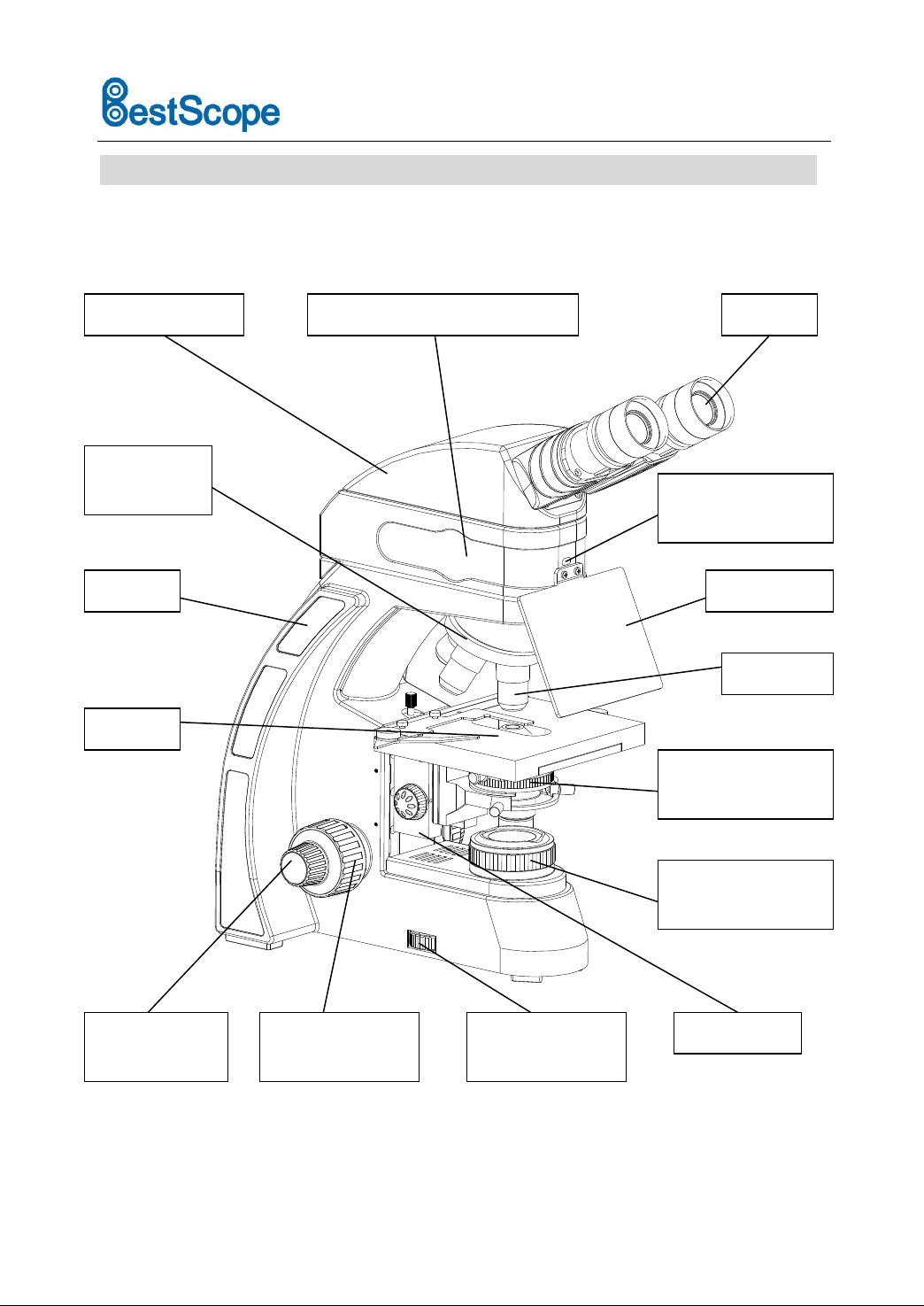 BestScope