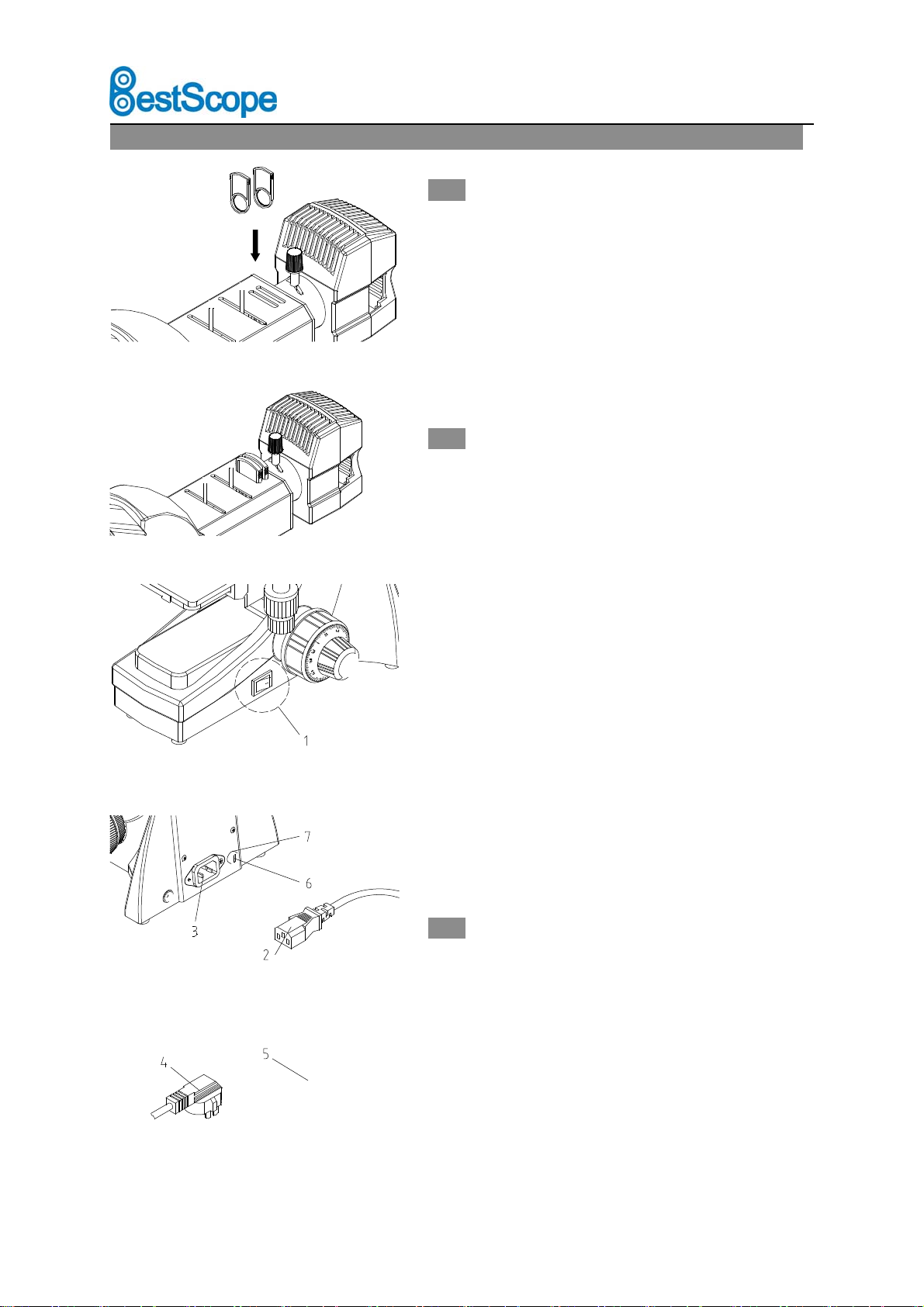 BestScope

1

7

6

3

2

4

5