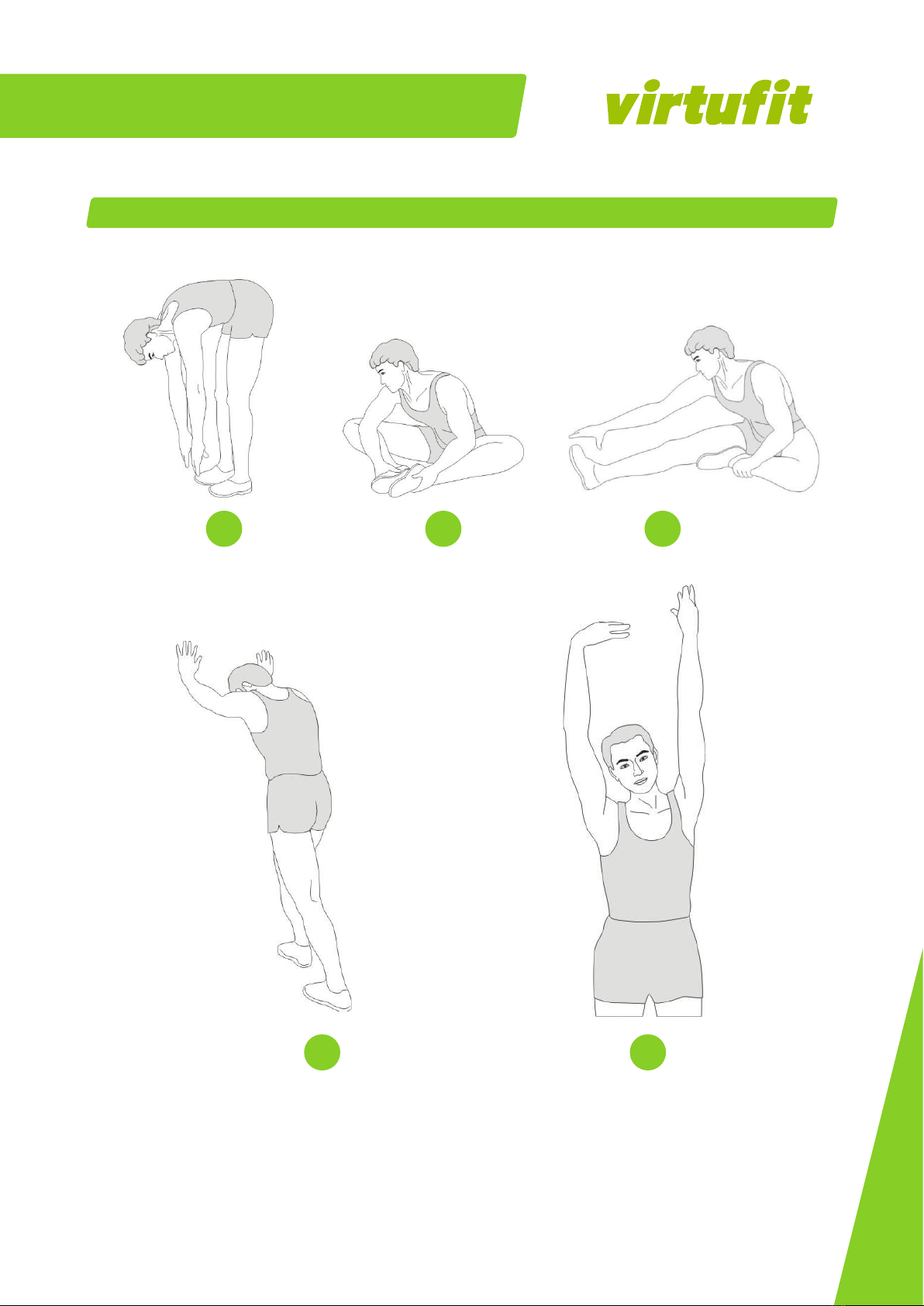 virtufit