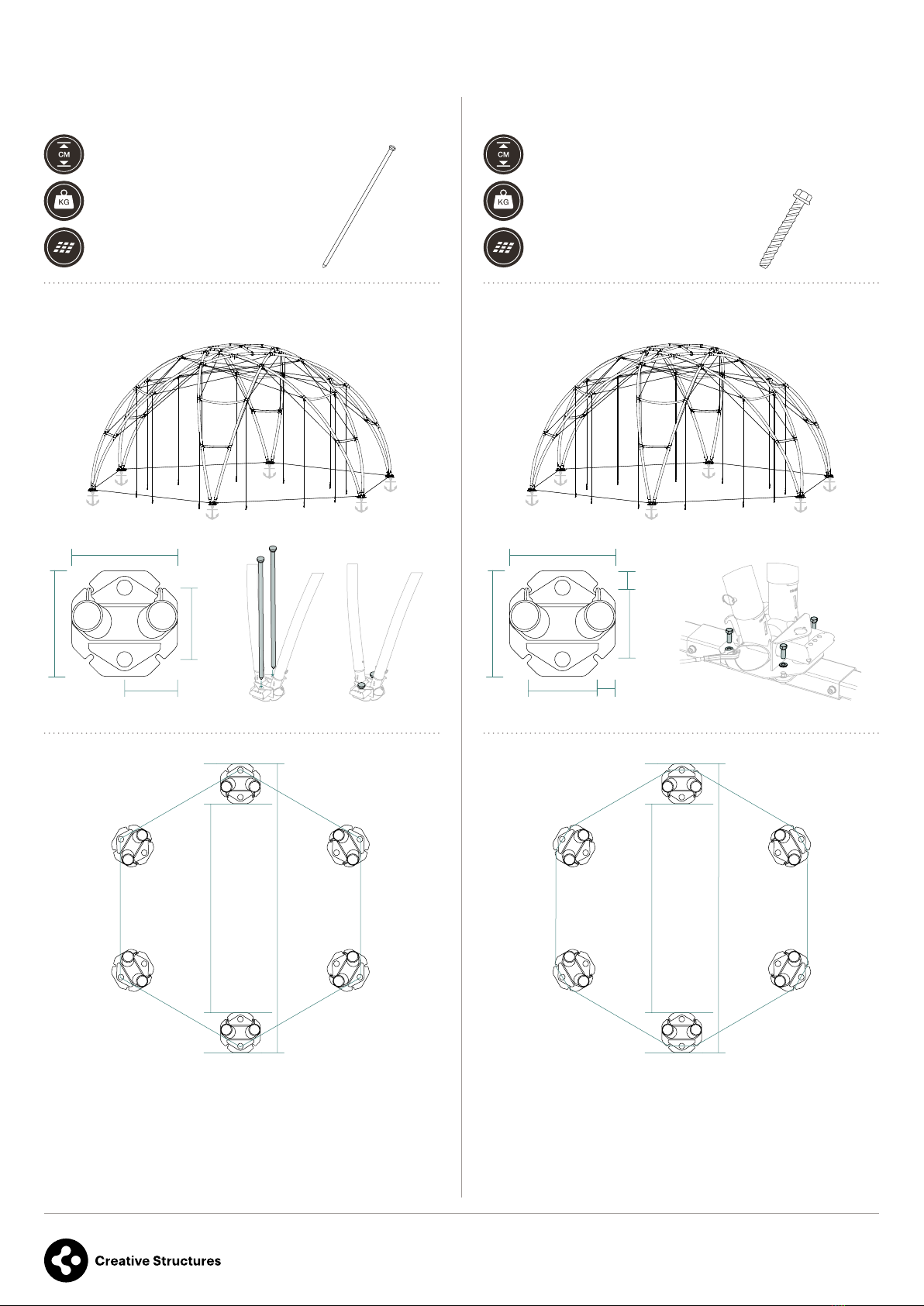 CM

KG

CM

KG

Creative Structures