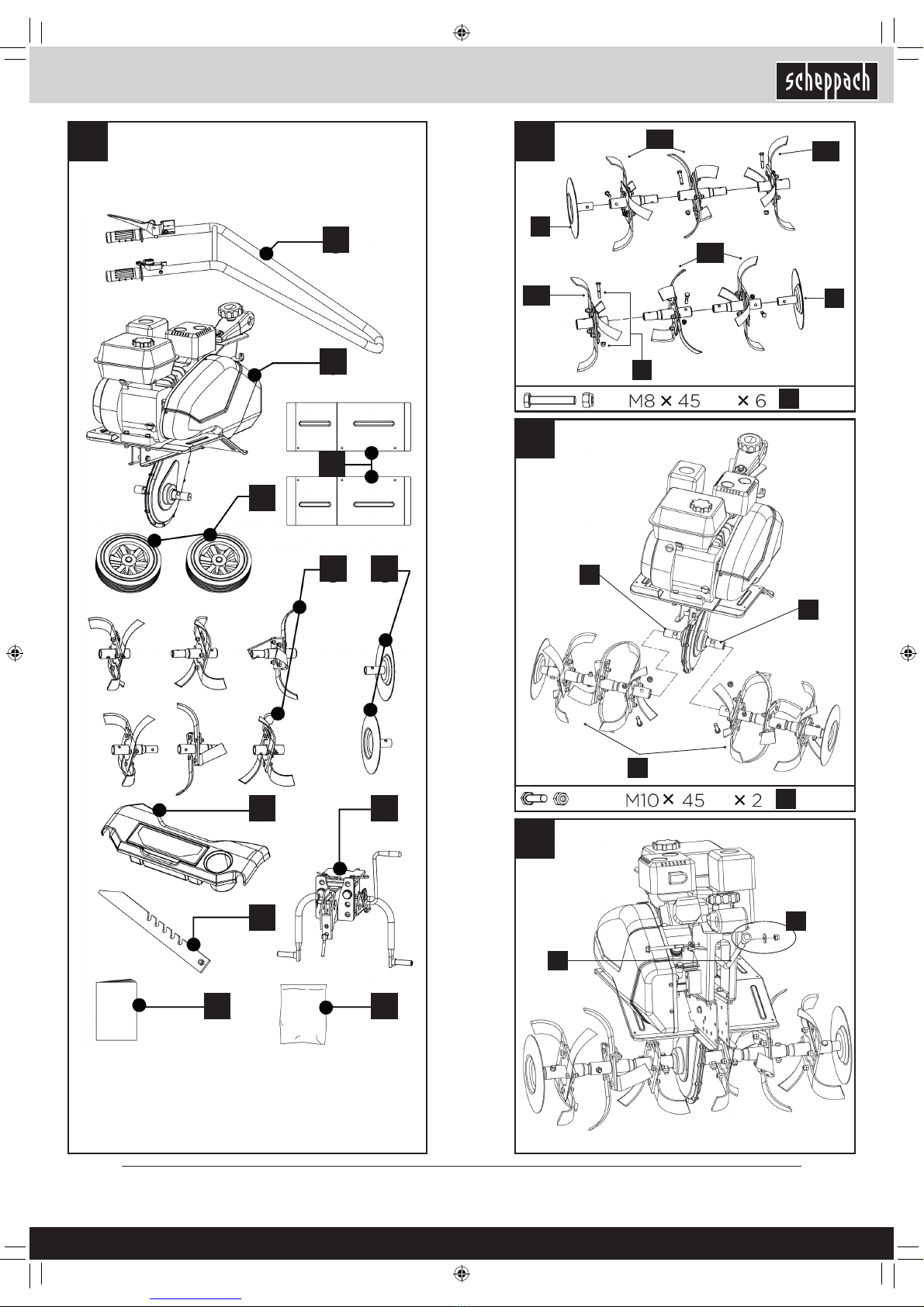 scheppach

M8 × 45 × 6

M10 × 45 × 2