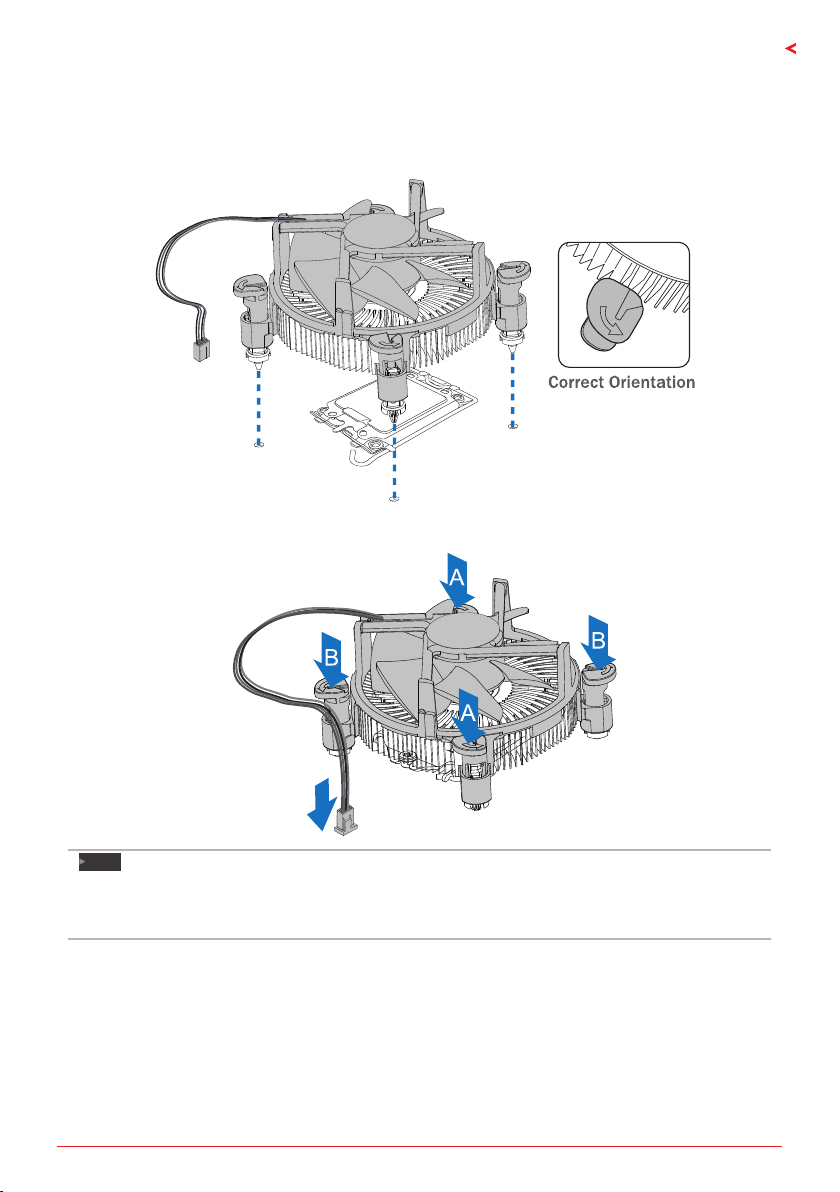 Correct Orientation

A

B

B

A