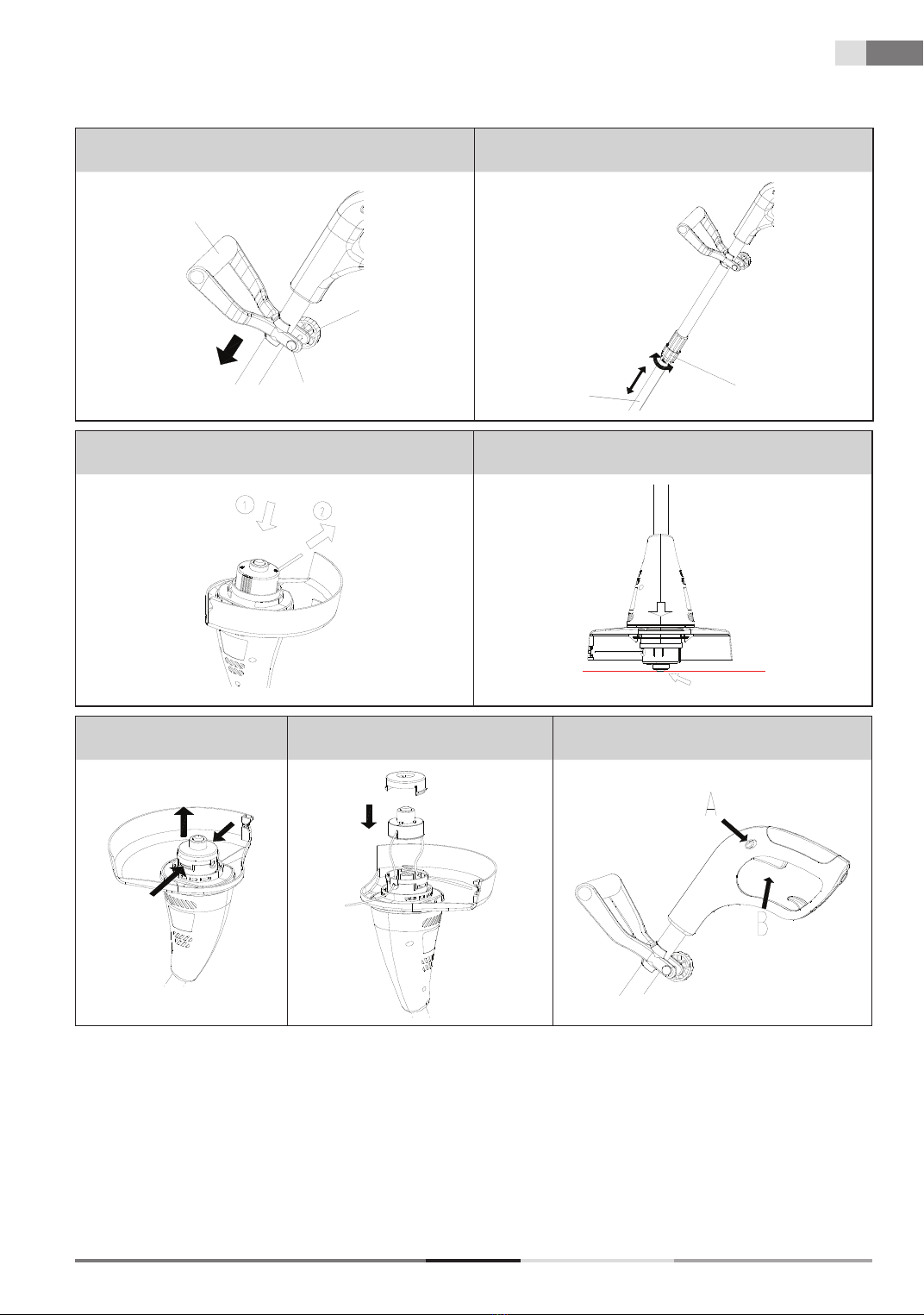 1

2

A

B