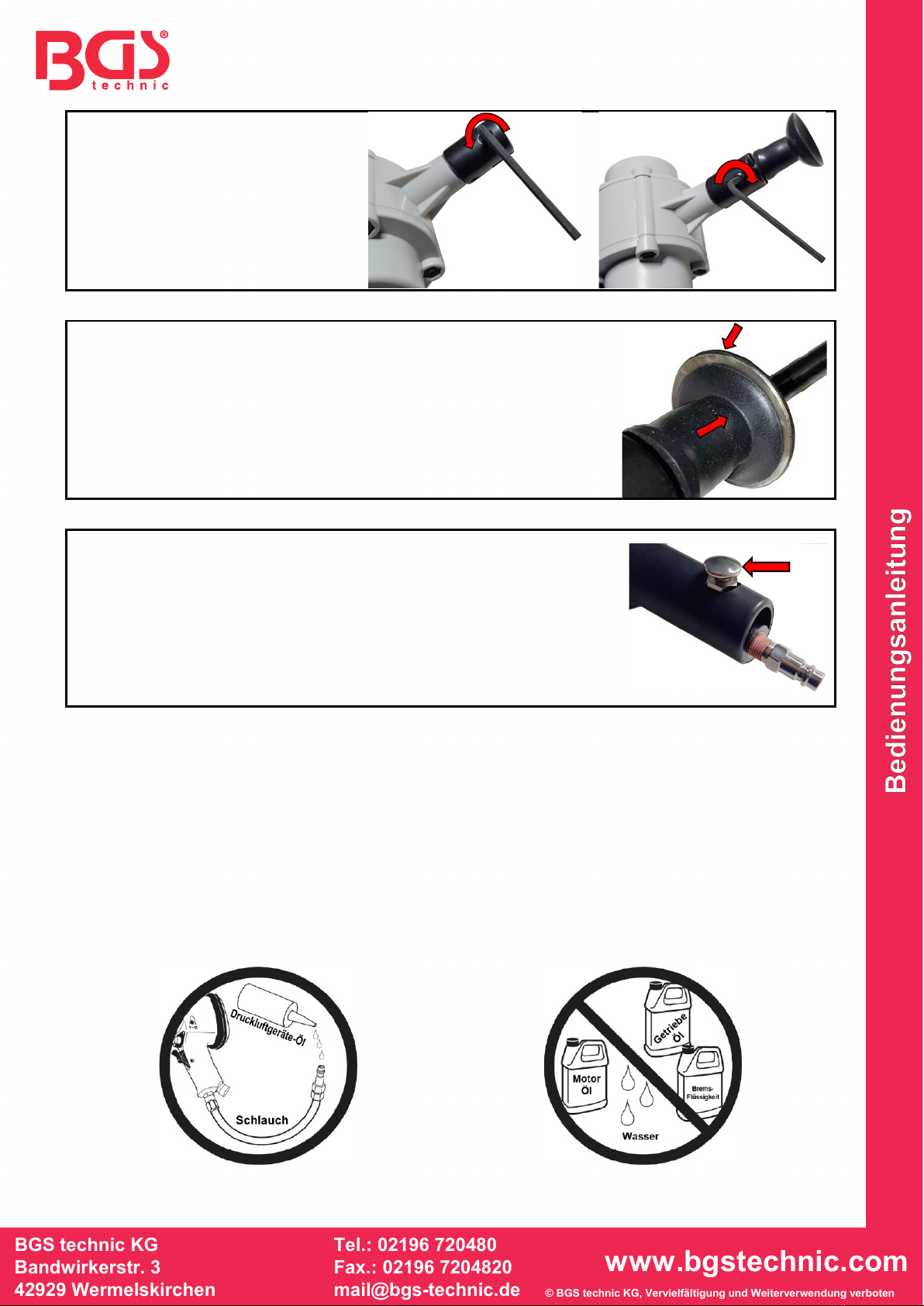 BGS® technic

Bedienungsanleitung

Druckluftgeräte-Öl

Schlauch

Getriebe Öl

Motor Öl

Brems-Flüssigkeit

Wasser

BGS technic KG
Bandwirkerstr. 3
42929 Wermelskirchen

Tel.: 02196 720480
Fax.: 02196 7204820
mail@bgs-technic.de

www.bgstechnic.com

© BGS technic KG, Vervielfältigung und Weiterverwendung verboten