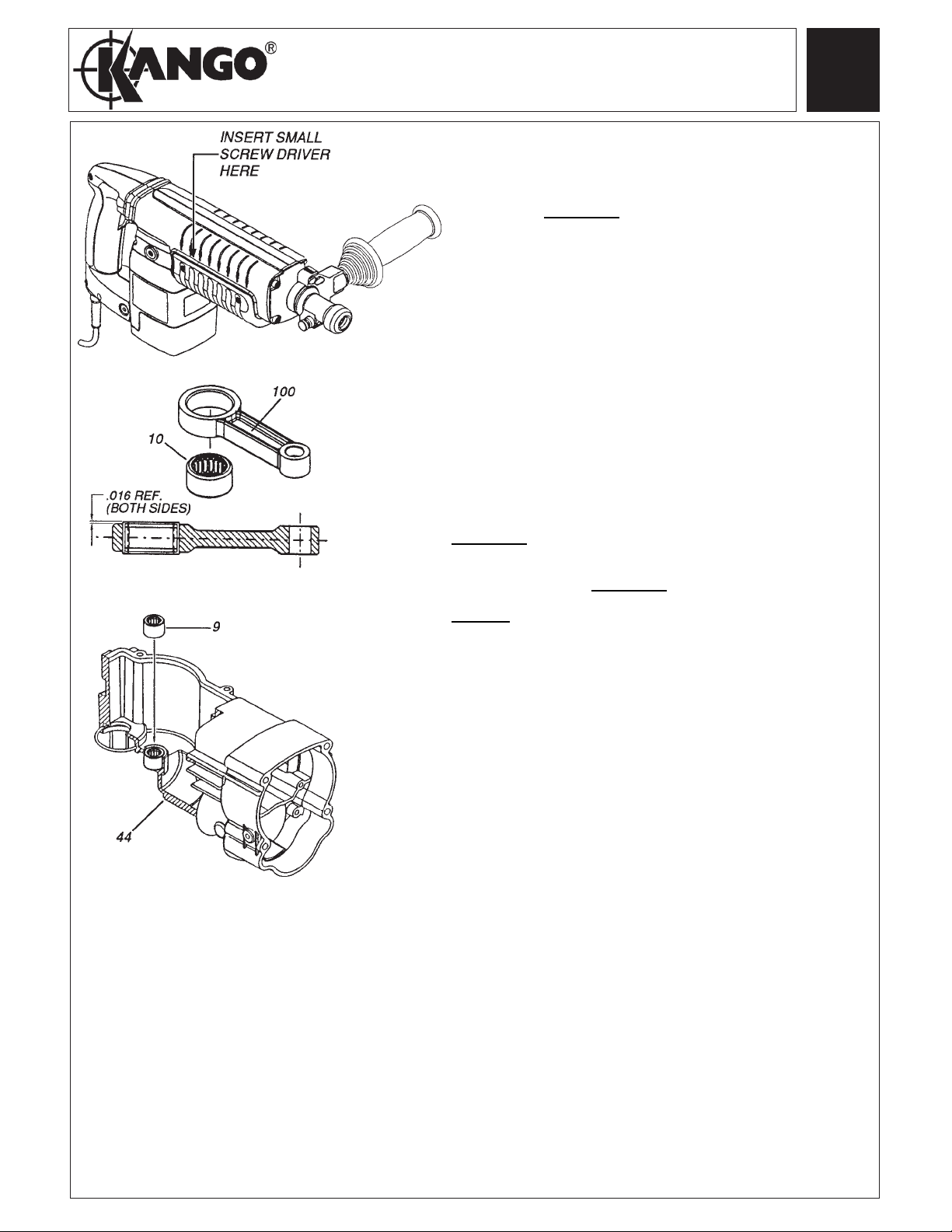 KANGO®

INSERT SMALL SCREW DRIVER HERE

100

10

.016 REF. (BOTH SIDES)

9

44