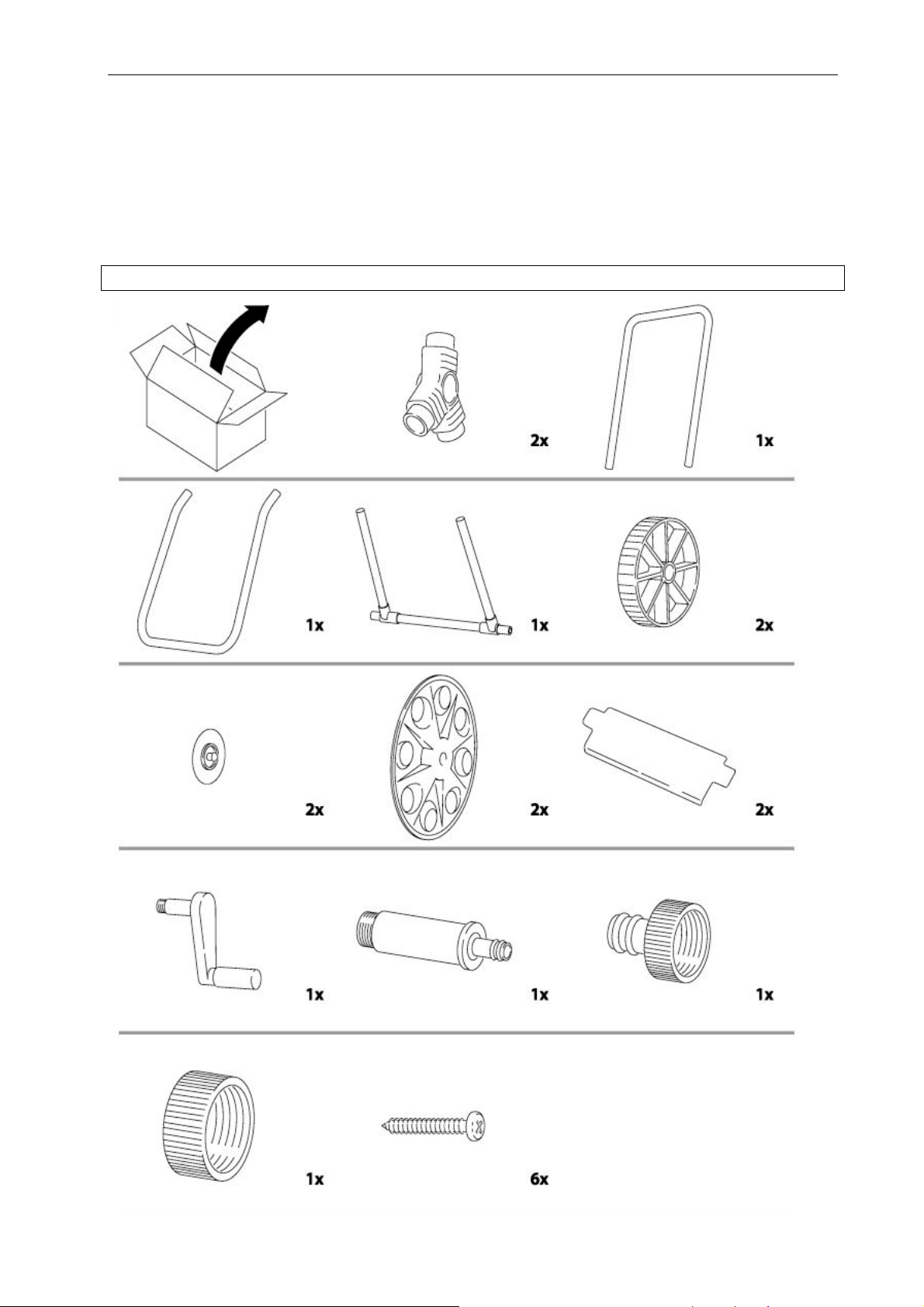 2x

1x

1x

1x

2x

2x

2x

2x

1x

1x

1x

1x

6x