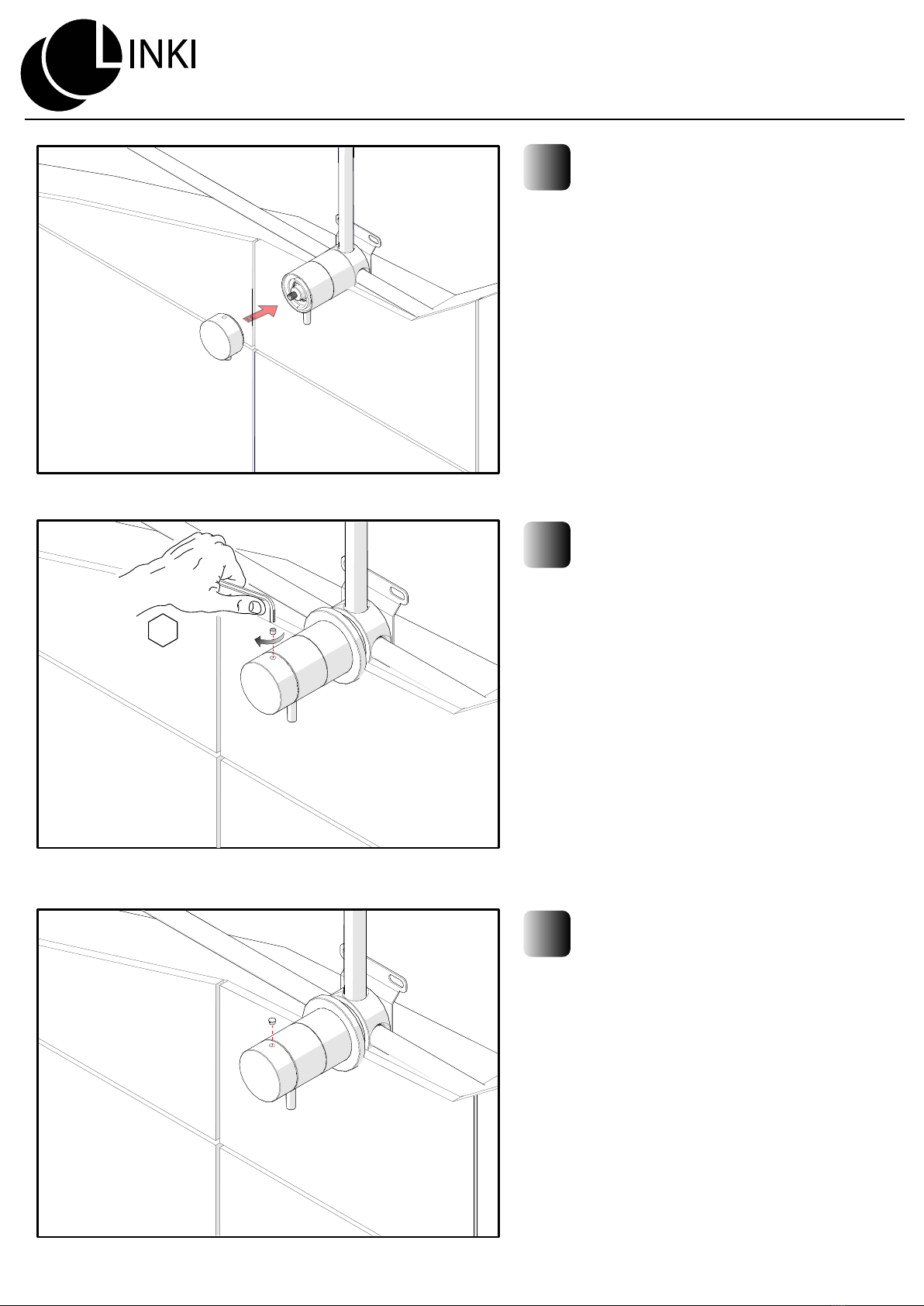 LINKI