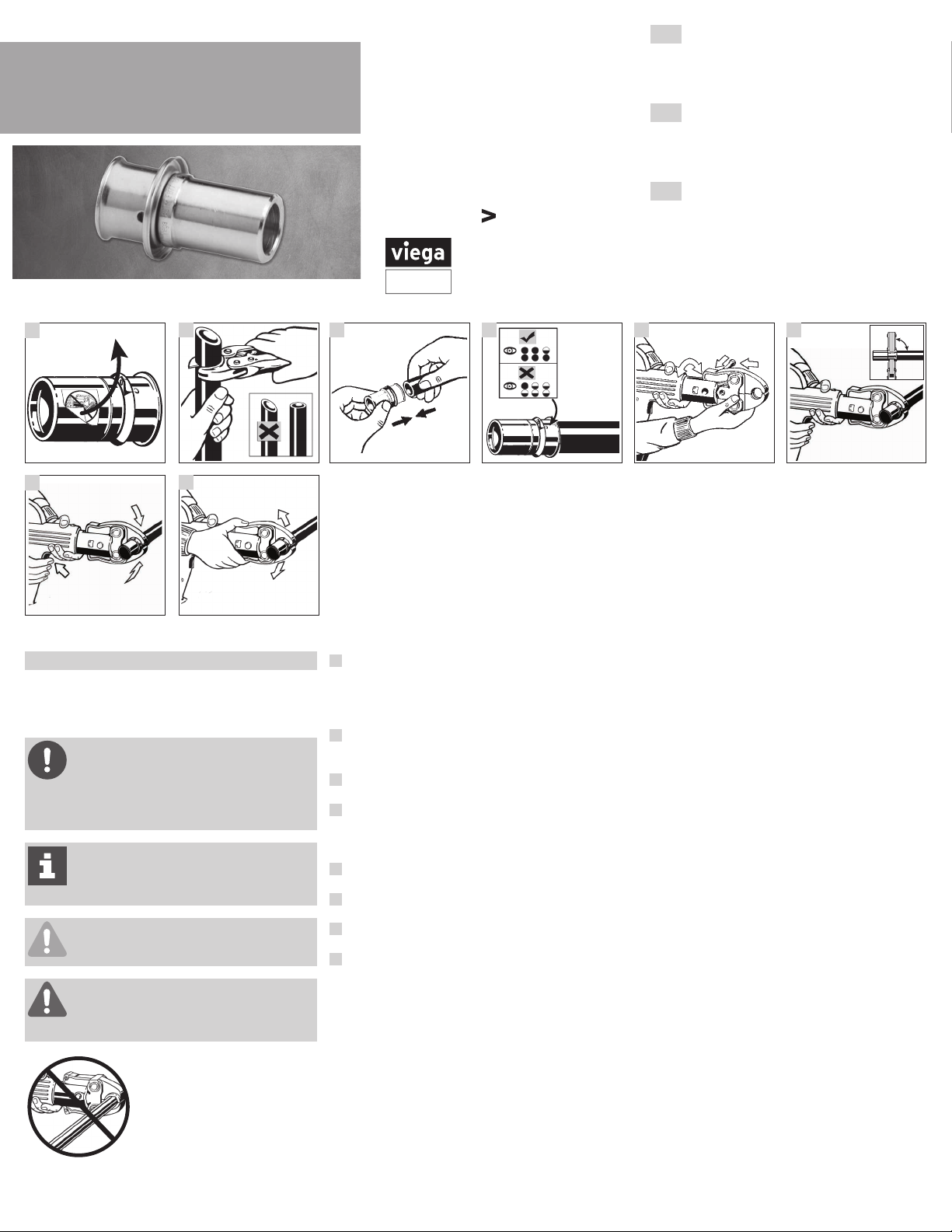 viega