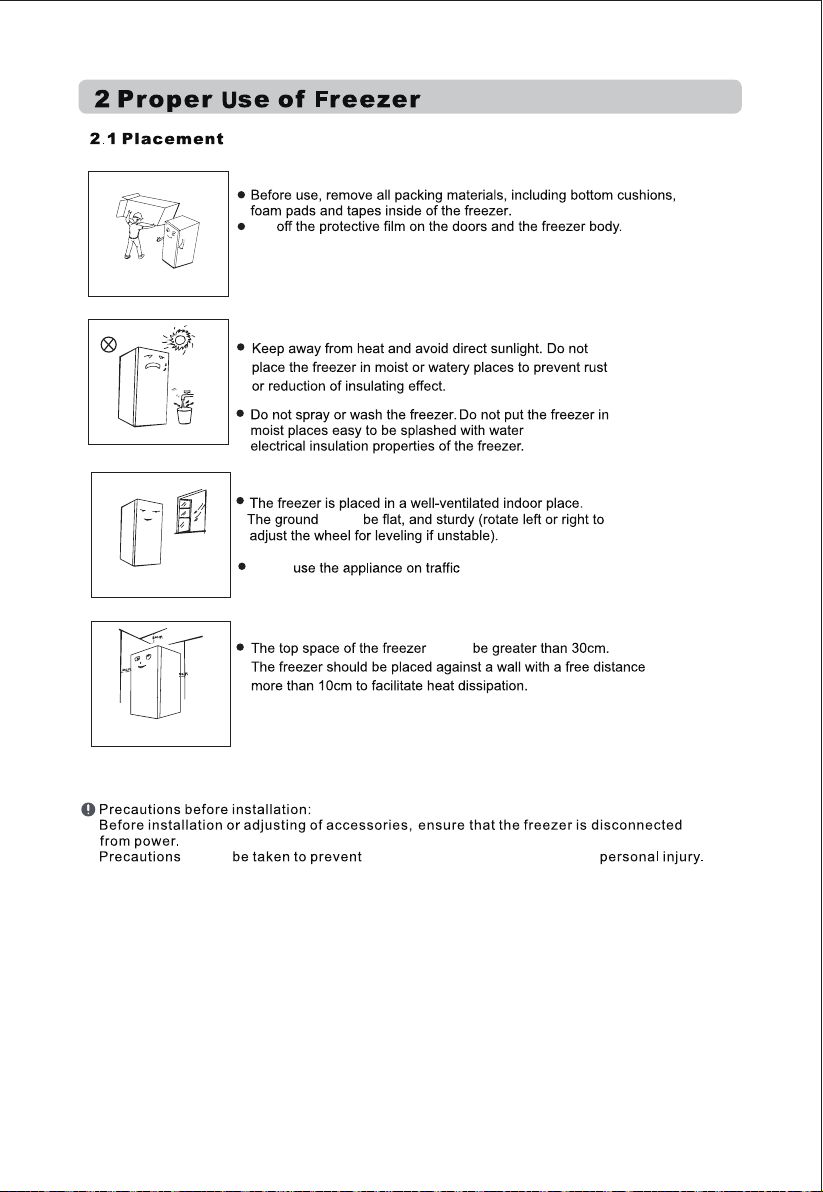 2 Proper Use of Freezer

2.1 Placement

● Before use, remove all packing materials, including bottom cushions, foam pads and tapes inside of the freezer.
● off the protective film on the doors and the freezer body.

● Keep away from heat and avoid direct sunlight. Do not place the freezer in moist or watery places to prevent rust or reduction of insulating effect.

● Do not spray or wash the freezer. Do not put the freezer in moist places easy to be splashed with water electrical insulation properties of the freezer.

● The freezer is placed in a well-ventilated indoor place. The ground be flat, and sturdy (rotate left or right to adjust the wheel for leveling if unstable).

● use the appliance on traffic

● The top space of the freezer be greater than 30cm. The freezer should be placed against a wall with a free distance more than 10cm to facilitate heat dissipation.

Precautions before installation:
Before installation or adjusting of accessories, ensure that the freezer is disconnected from power.
Precautions be taken to prevent personal injury.