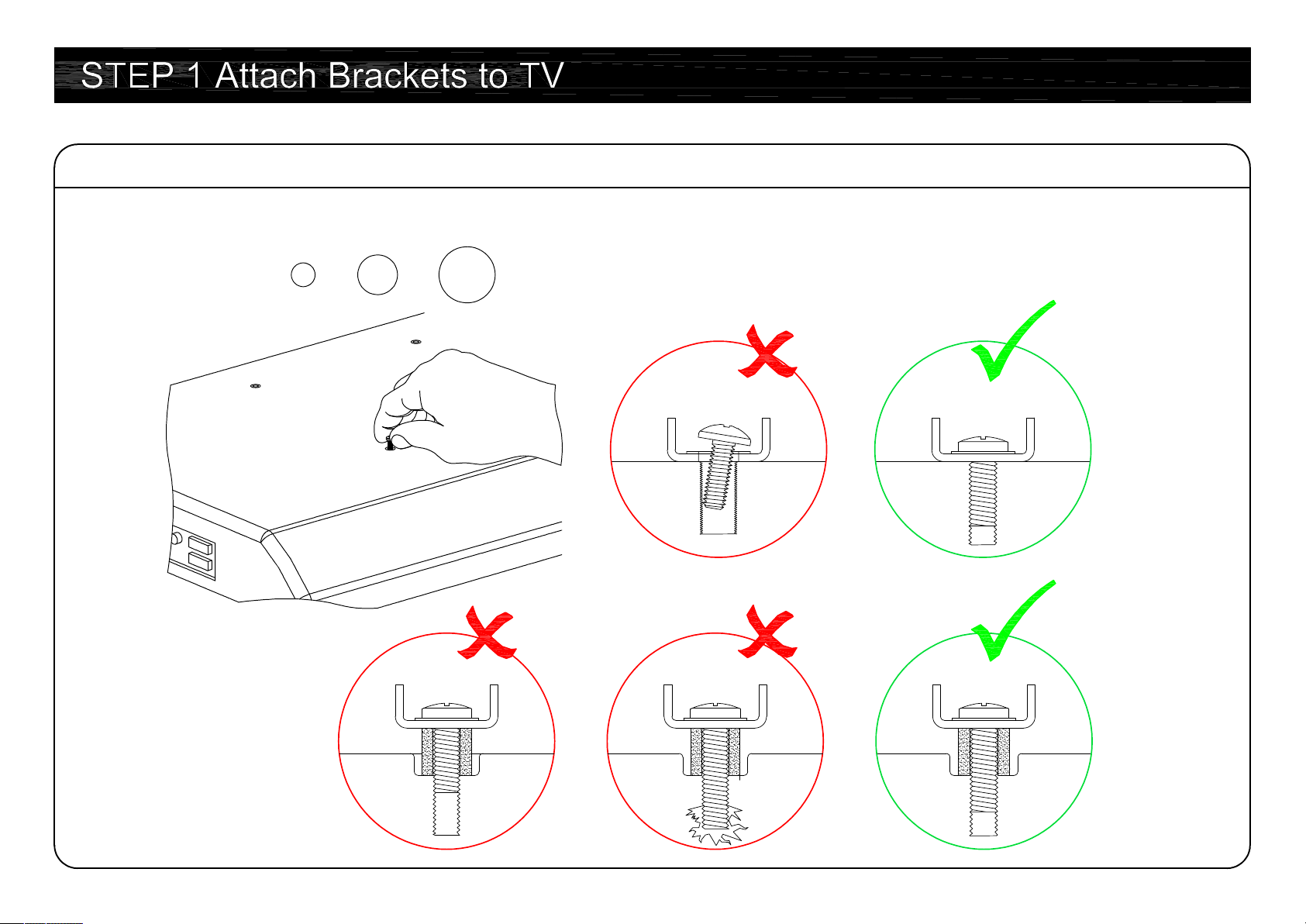 STEP 1 Attach Brackets to TV