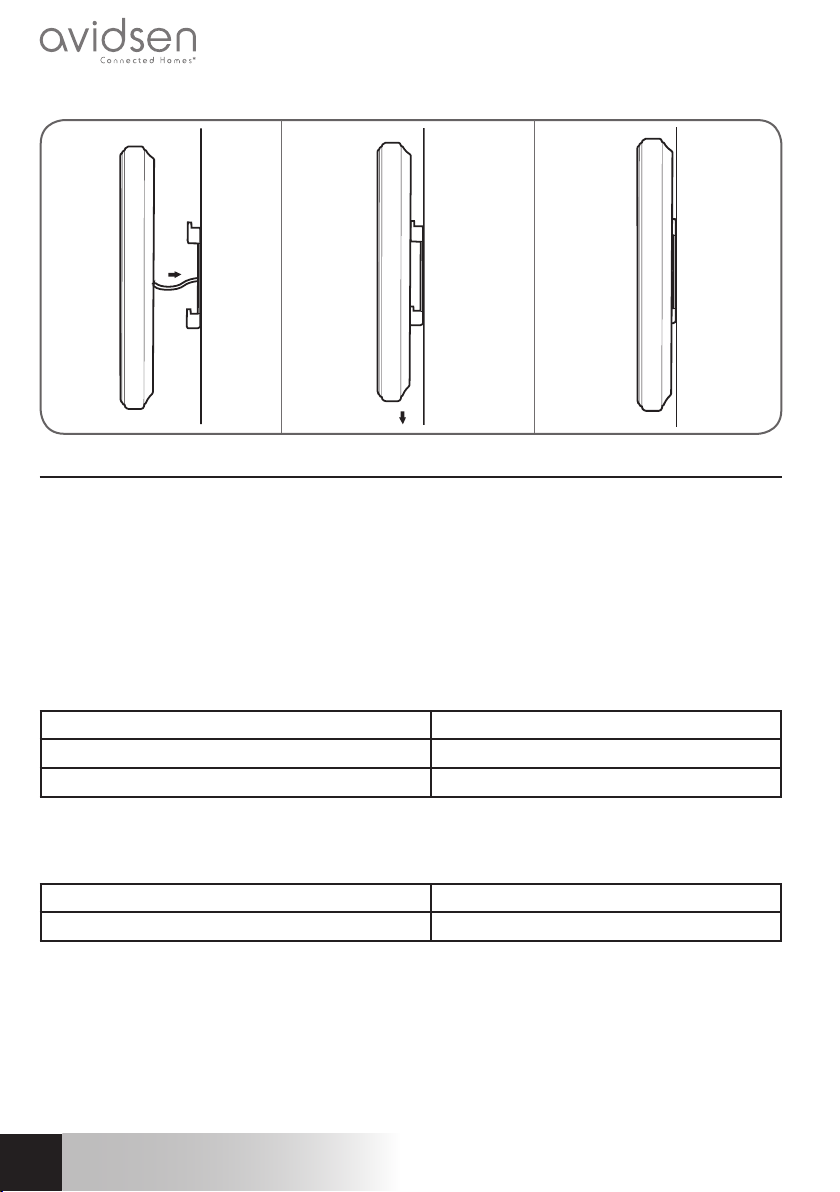 avidsen
Connected Homes®