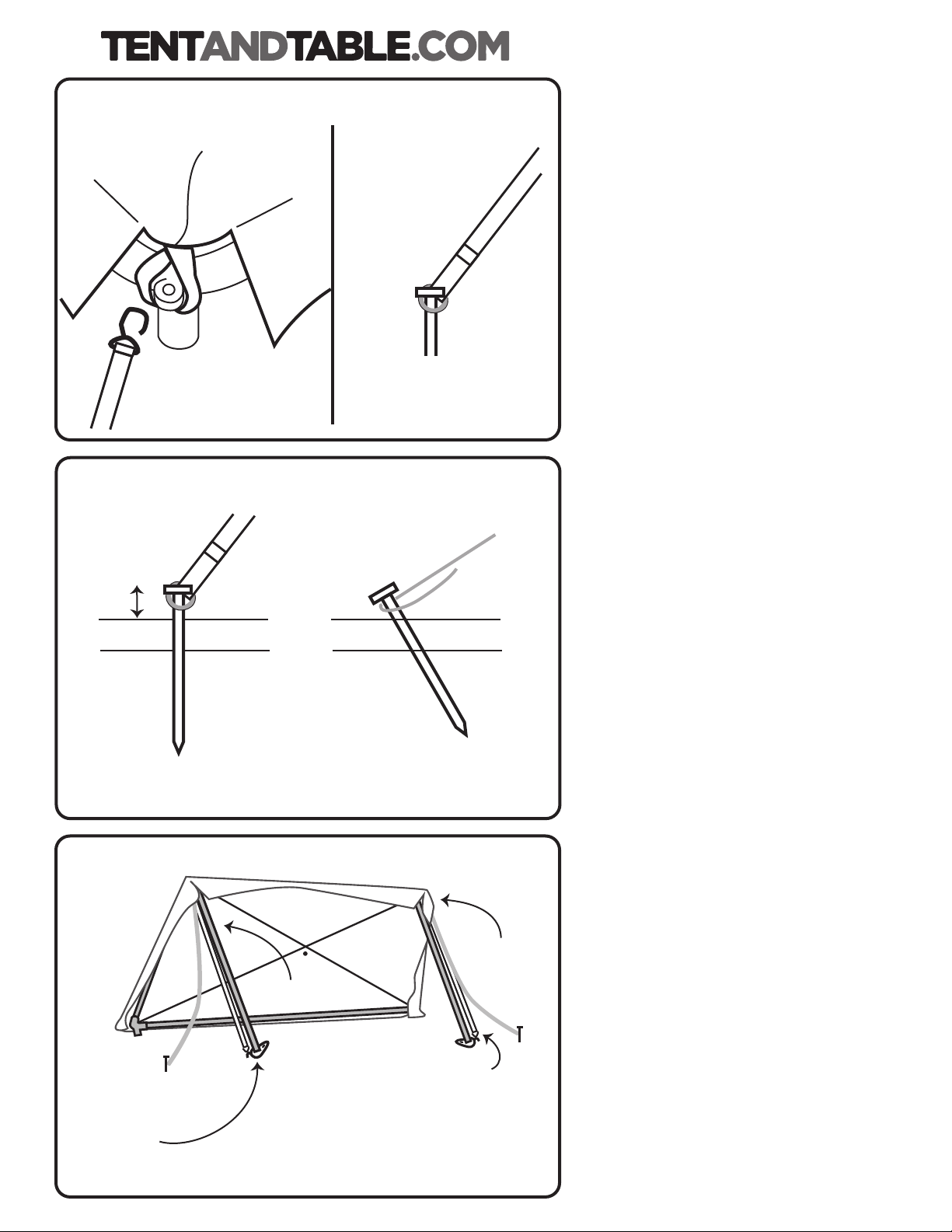 TENTANDTABLE.COM