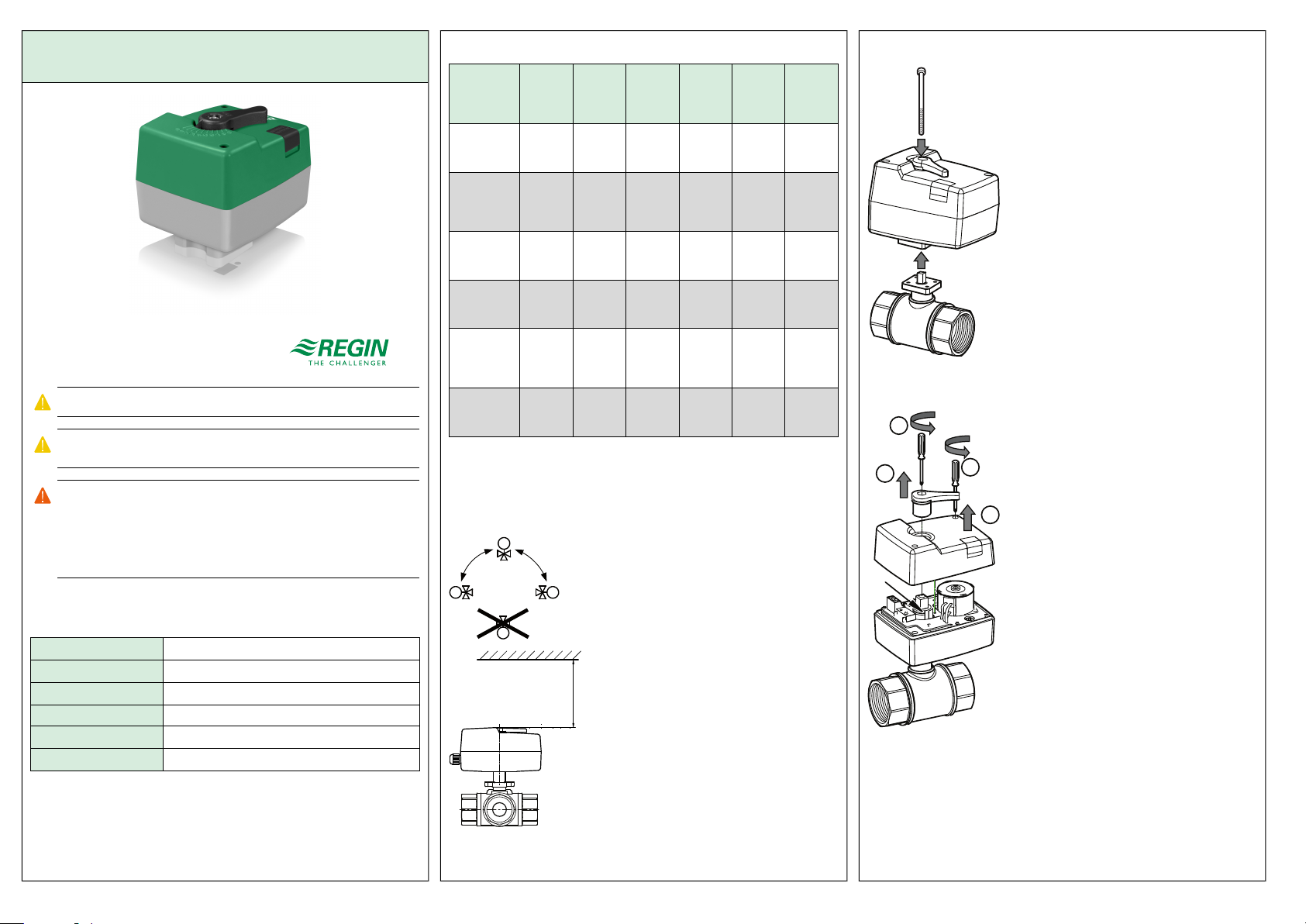 REGIN
THE CHALLENGER