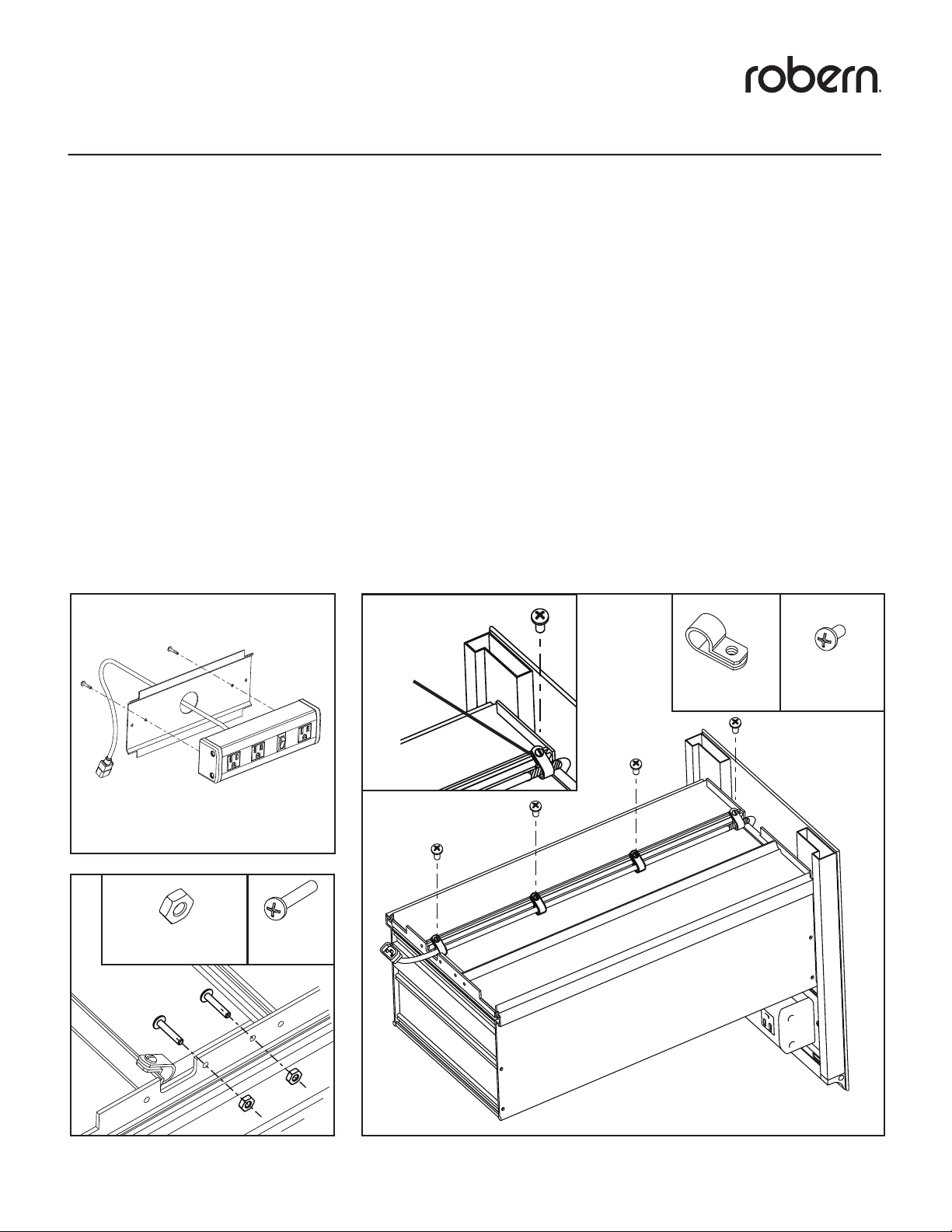 robern