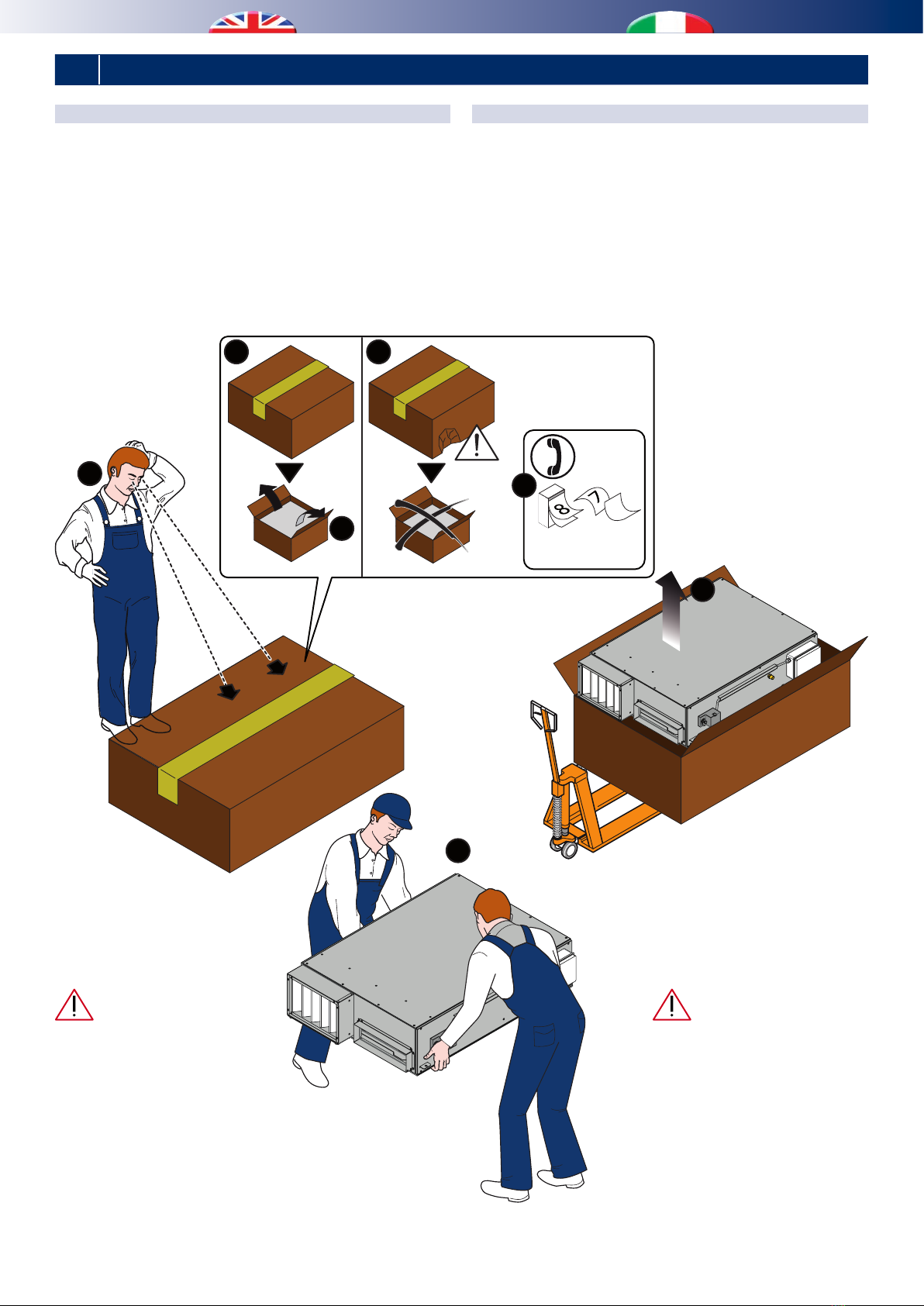 8
7