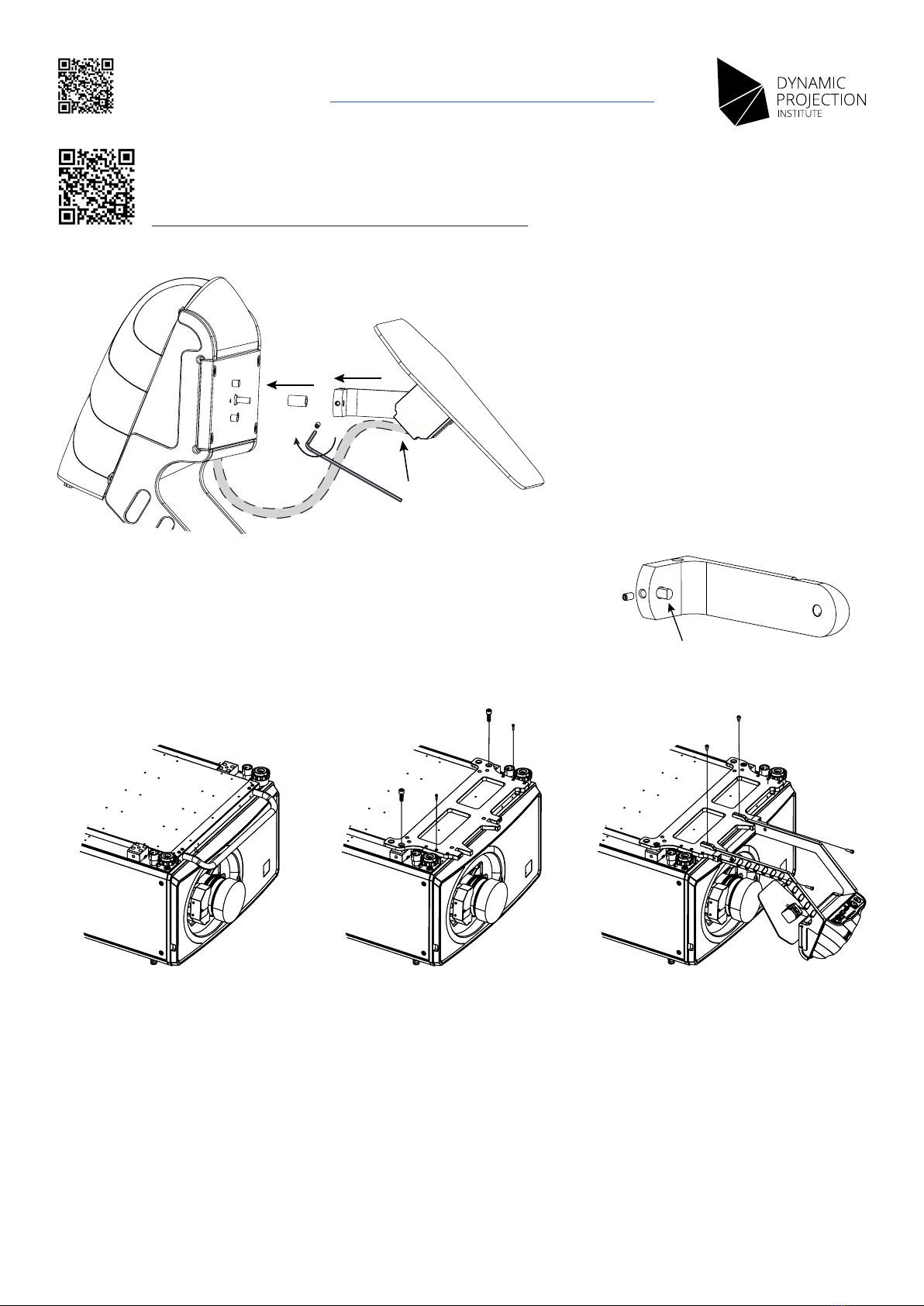 DYNAMIC
PROJECTION
INSTITUTE