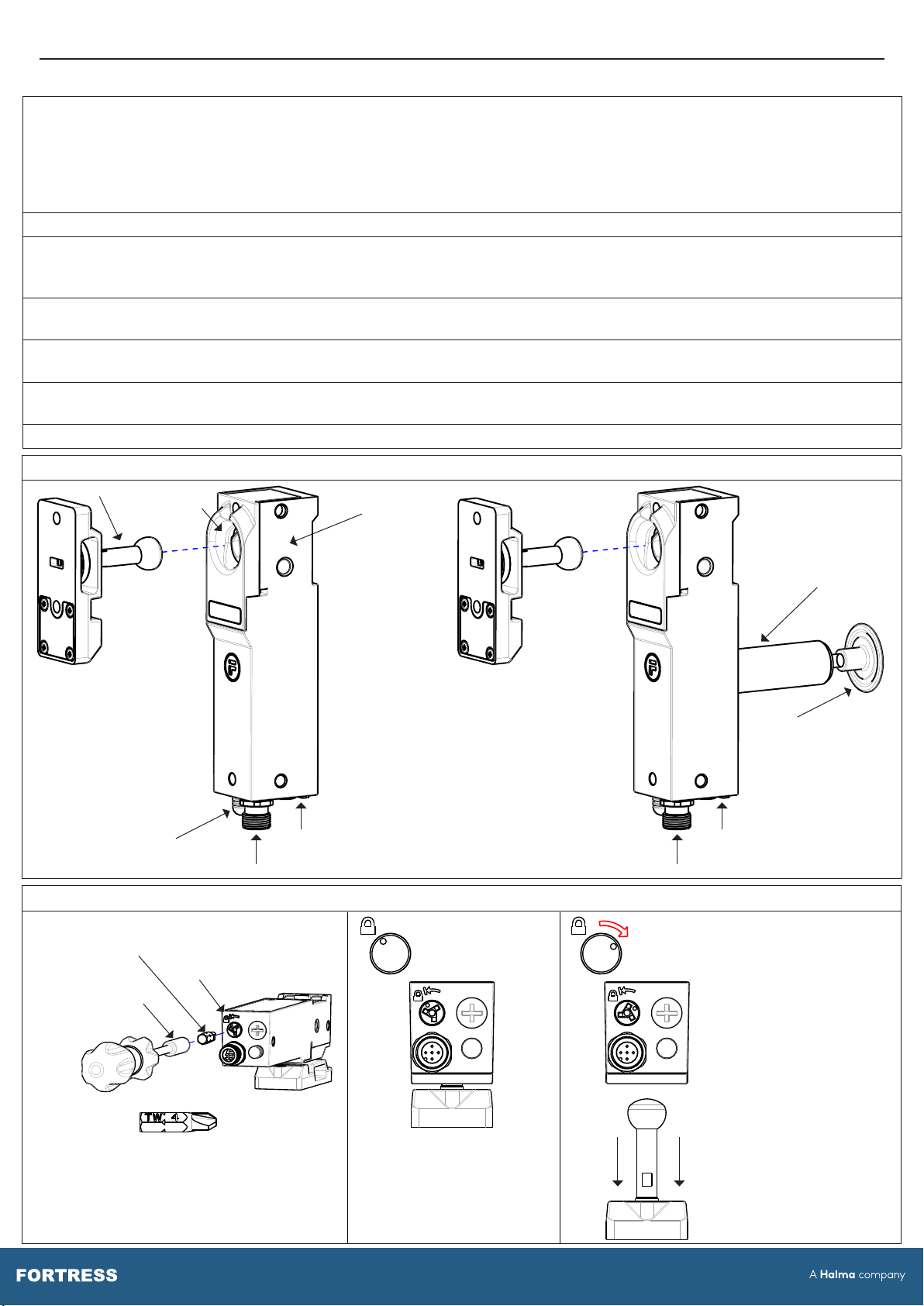 TW 4

FORTRESS

A Halma company