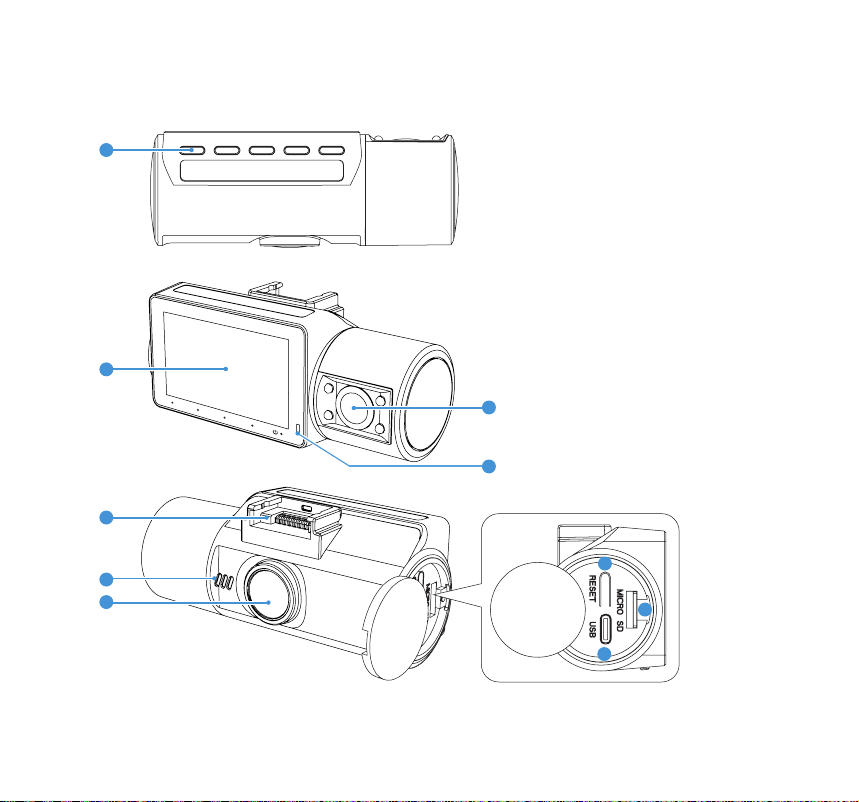 RESET
MICRO SD
USB