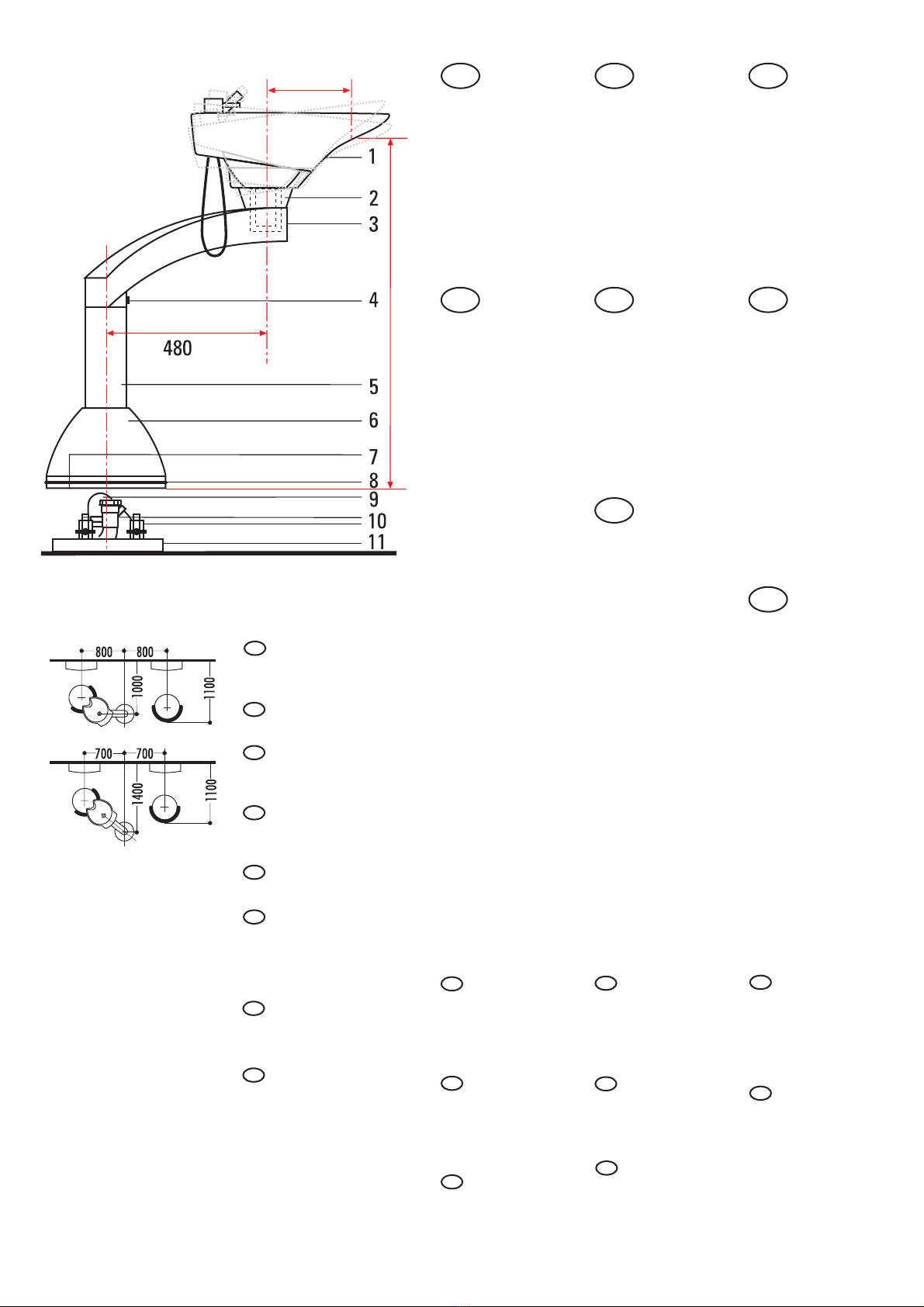 1
2
3
4
480
5
6
7
8
9
10
11

800 800
1000
1100

700 700
1400
1100