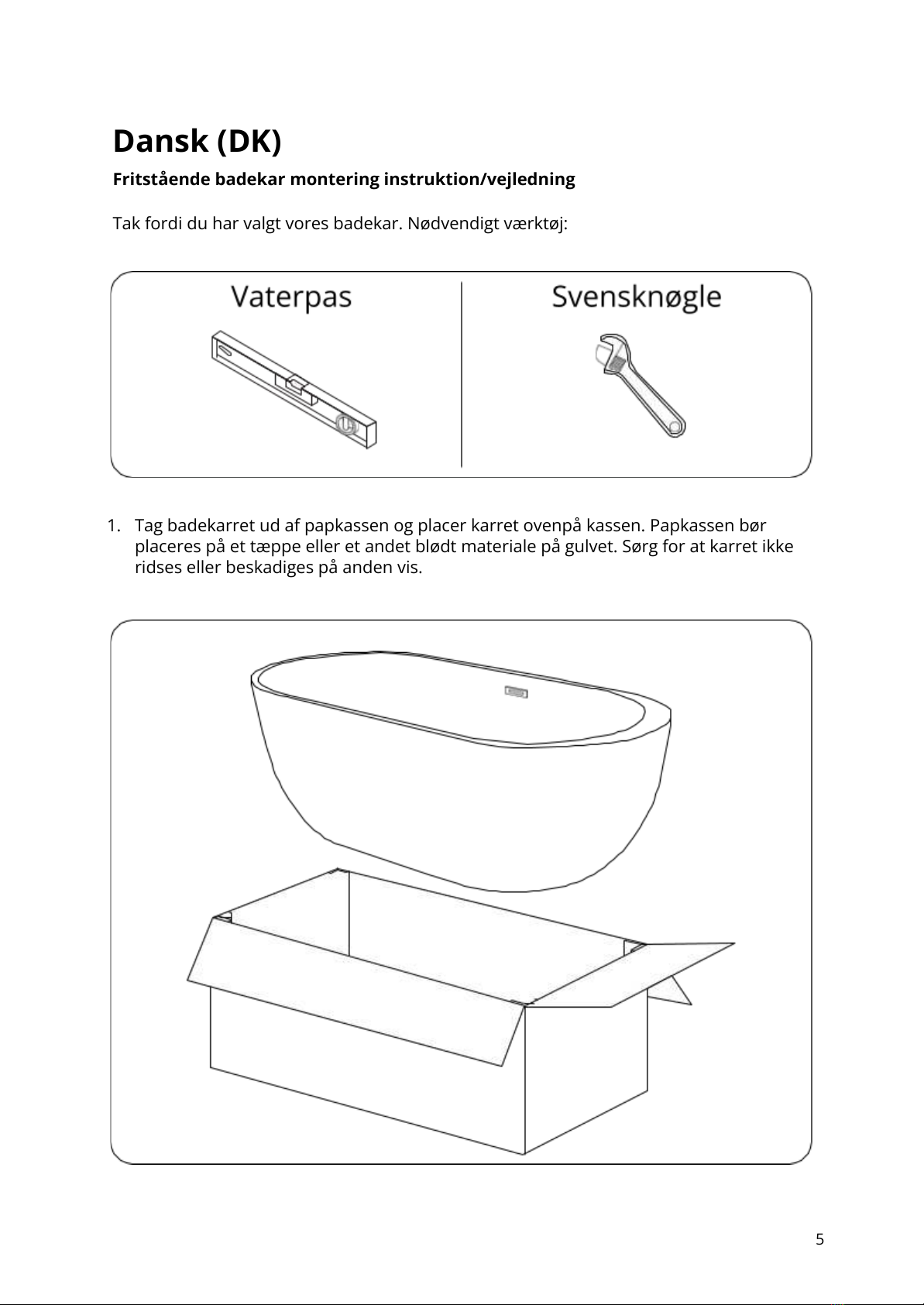 Dansk (DK)

Fritstående badekar montering instruktion/vejledning

Tak fordi du har valgt vores badekar. Nødvendigt værktøj:

Vaterpas

Svensknøgle

1. Tag badekarret ud af papkassen og placer karret ovenpå kassen. Papkassen bør placeres på et tæppe eller et andet blødt materiale på gulvet. Sørg for at karret ikke ridses eller beskadiges på anden vis.

5