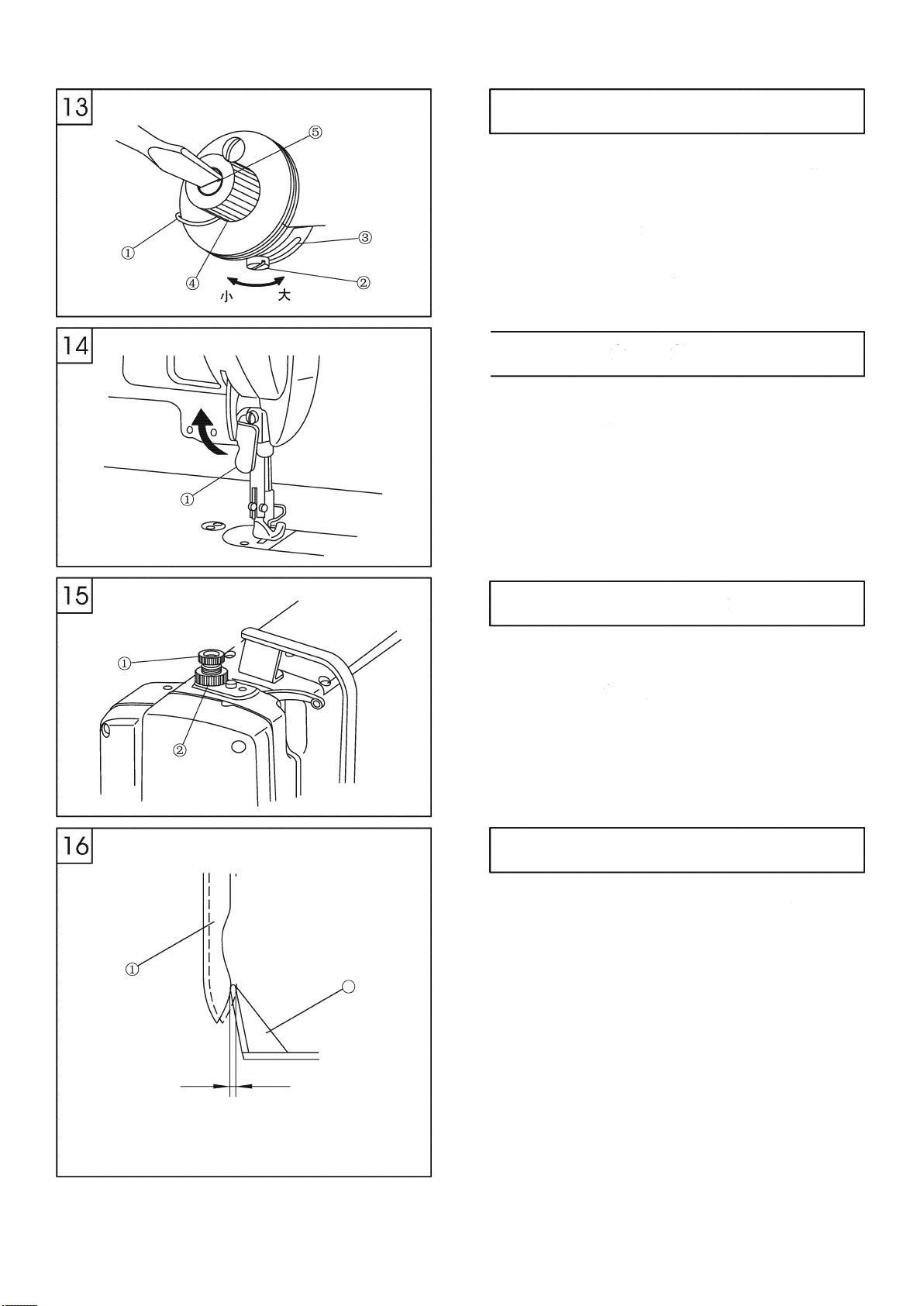 13

⑤

①

③

④

②

小 大

14

①

15

①

②

16

①