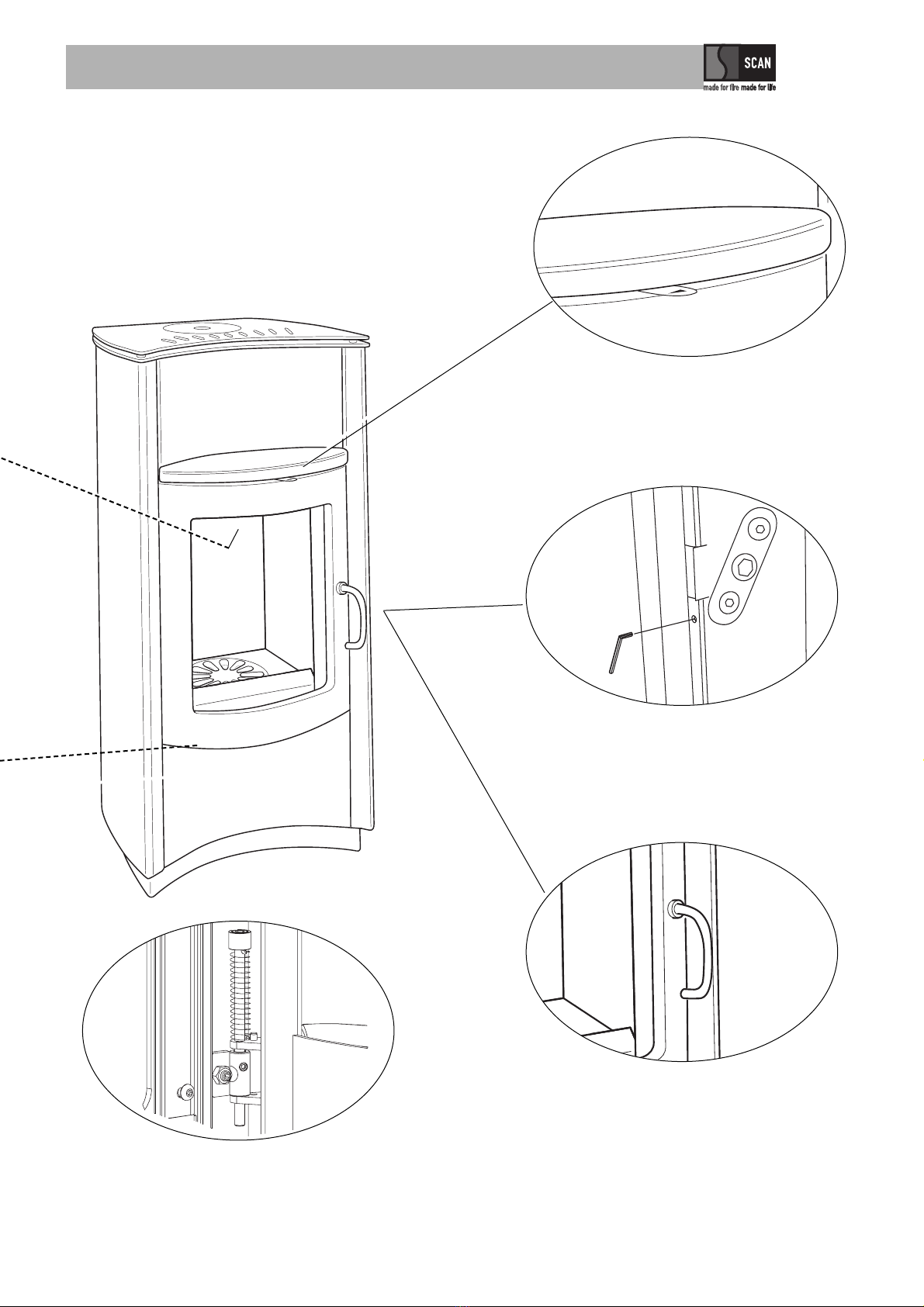 SCAN
made for fire made for life