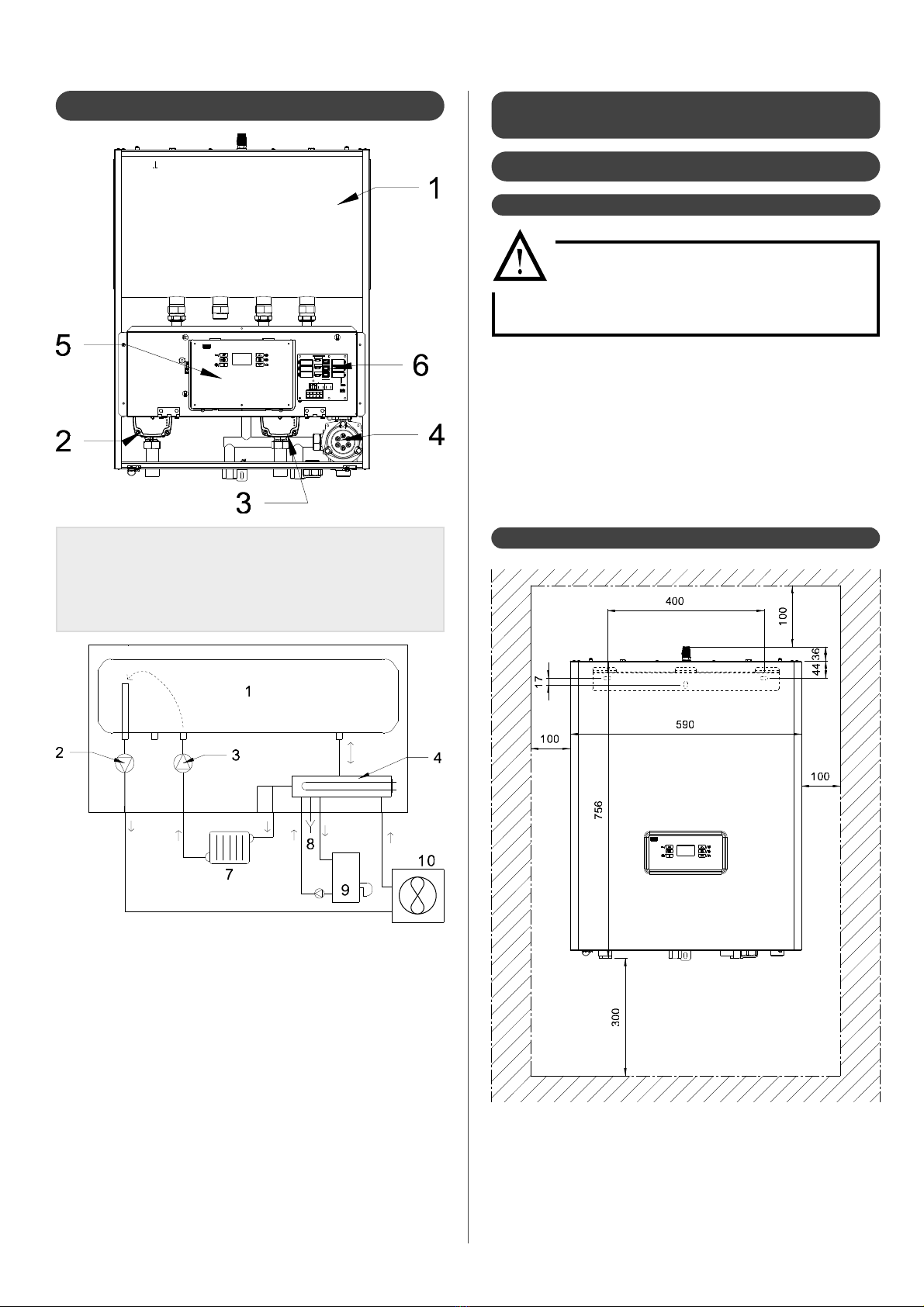 1

5

6

2

4

3

1

2

3

4

8

7

9

10

400

100

36

44

17

590

100

100

756

300