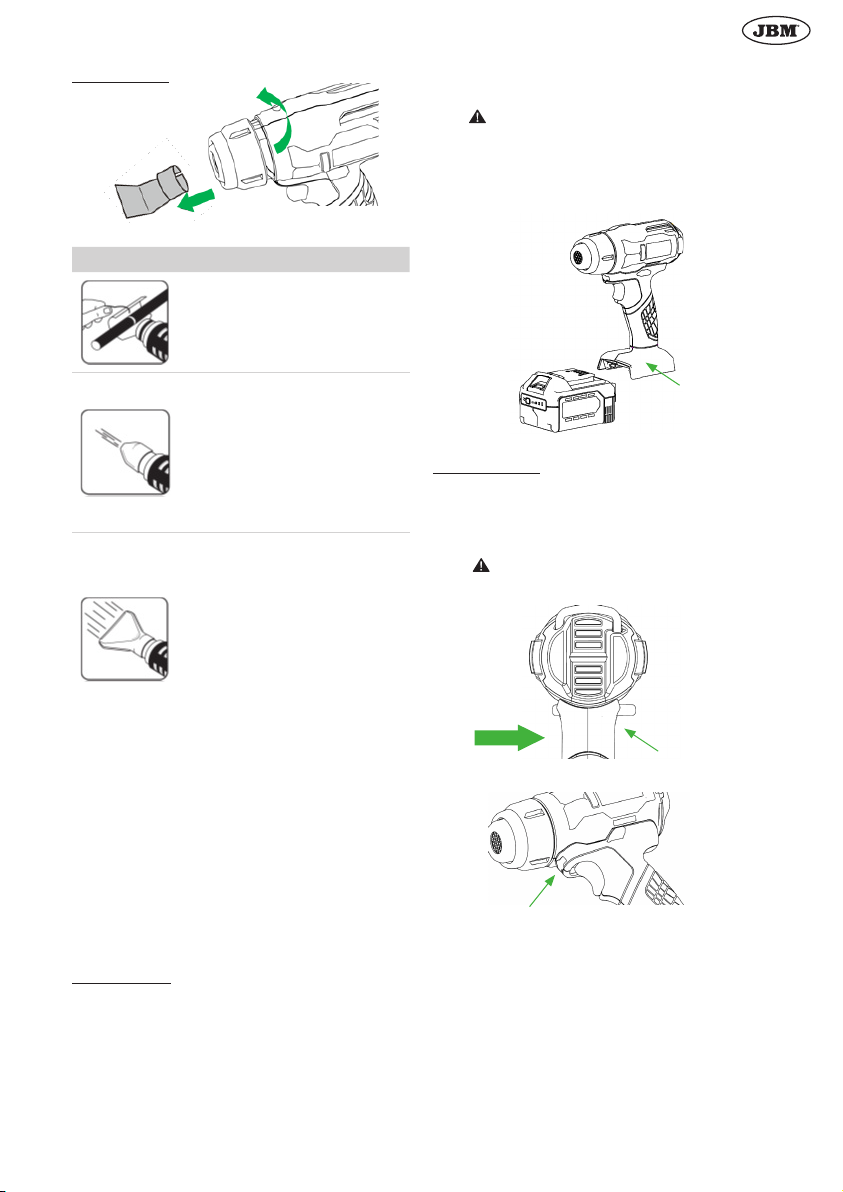 JBM