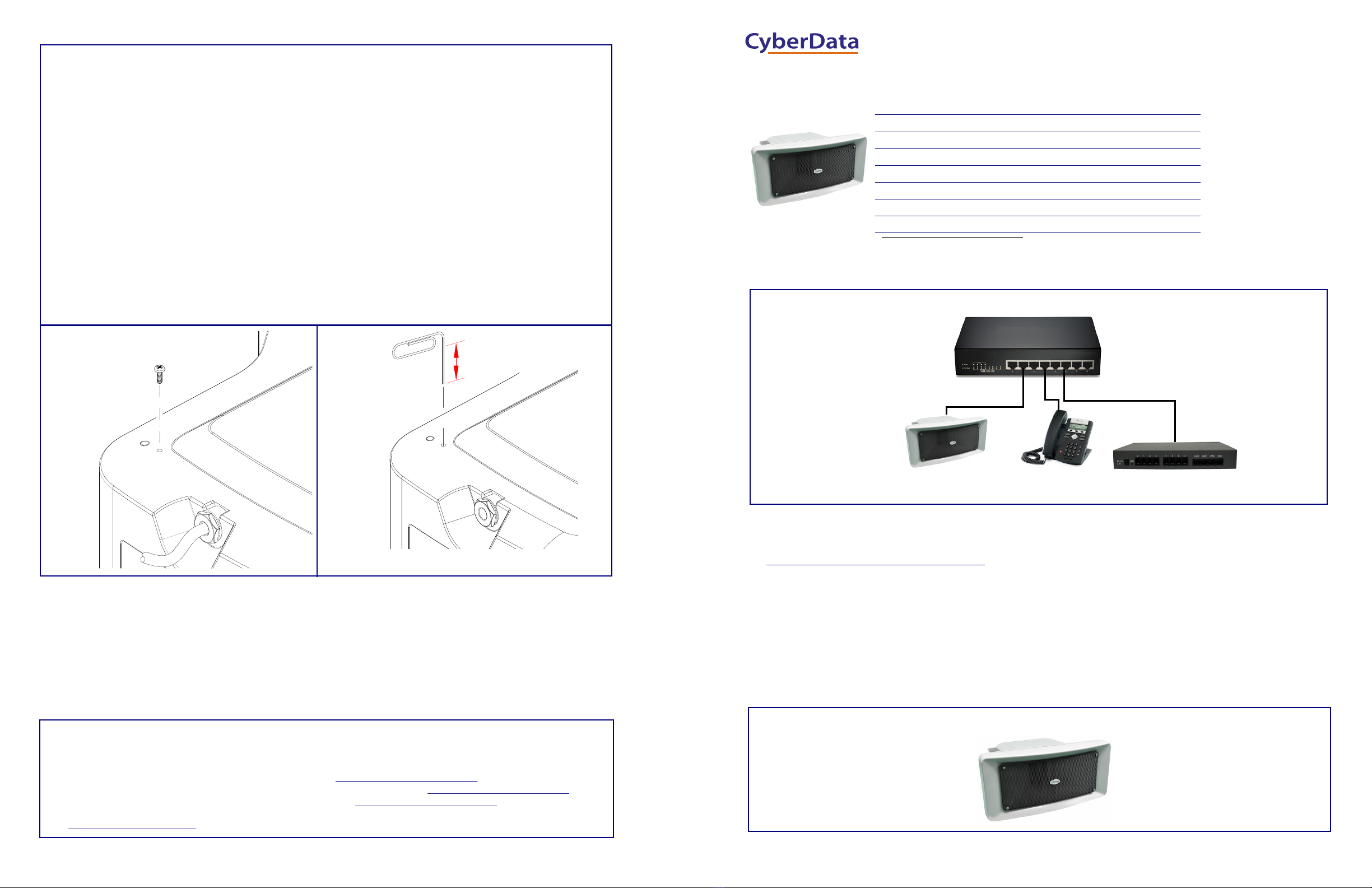 CyberData