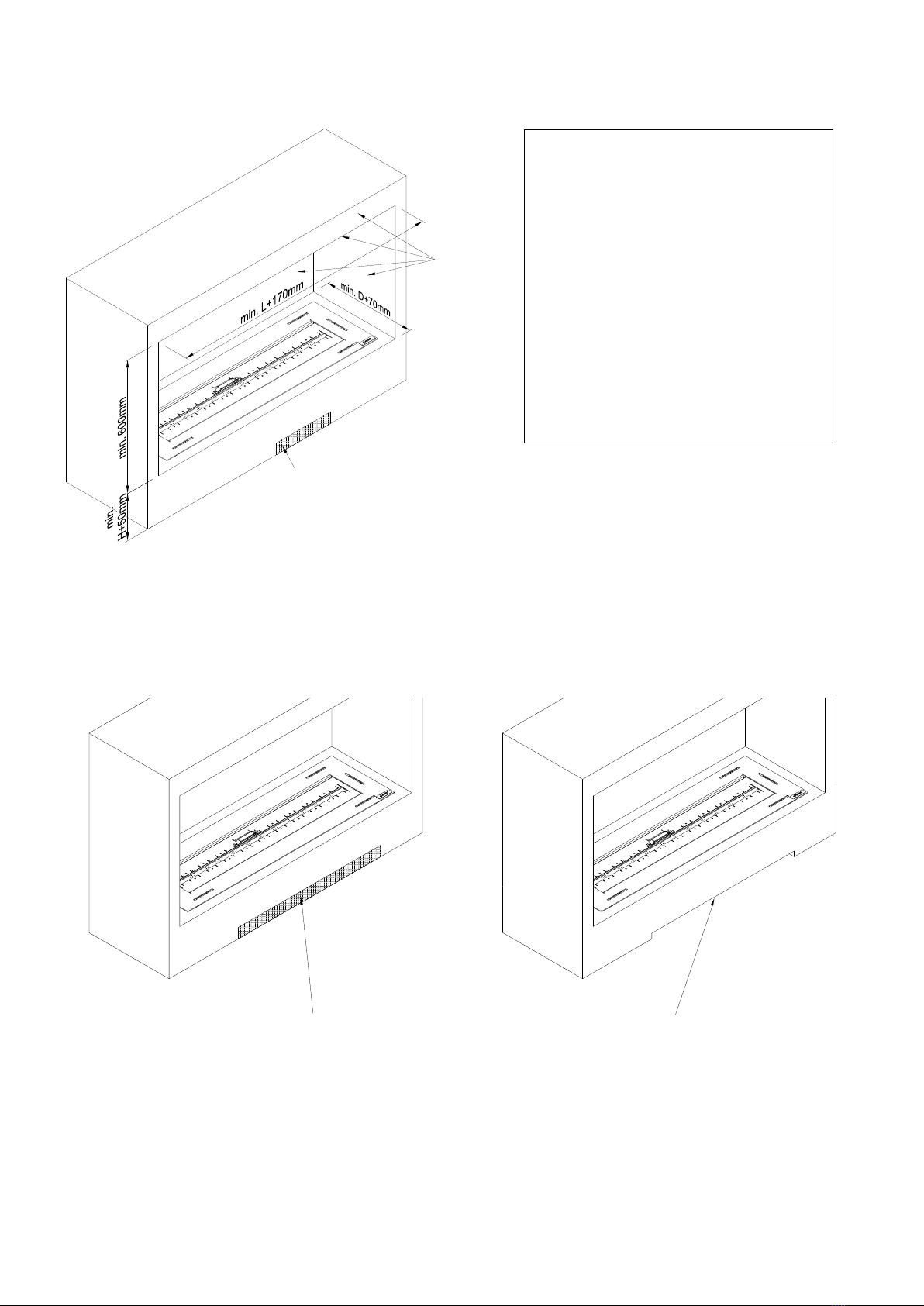 min. L+170mm

min. D+70mm

min. 600mm

min. H+50mm