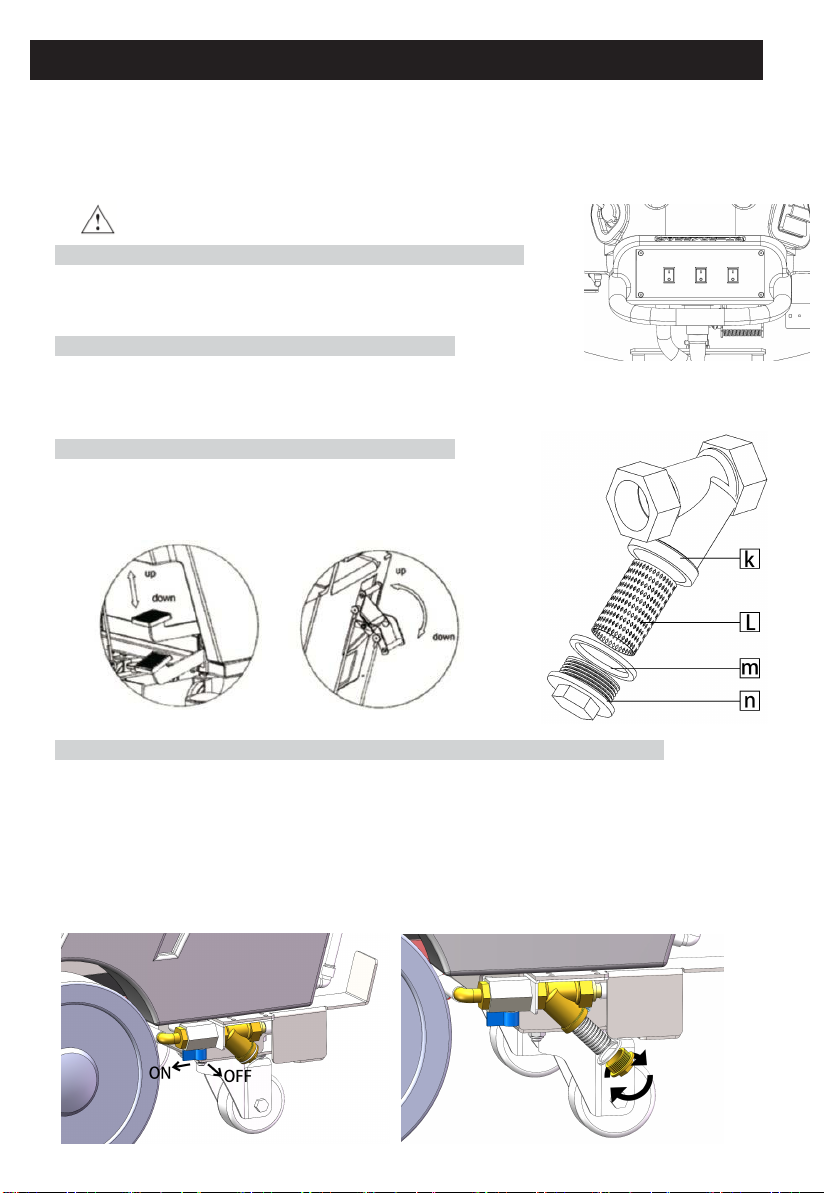 up

down

up

down

k

L

m

n

ON

OFF