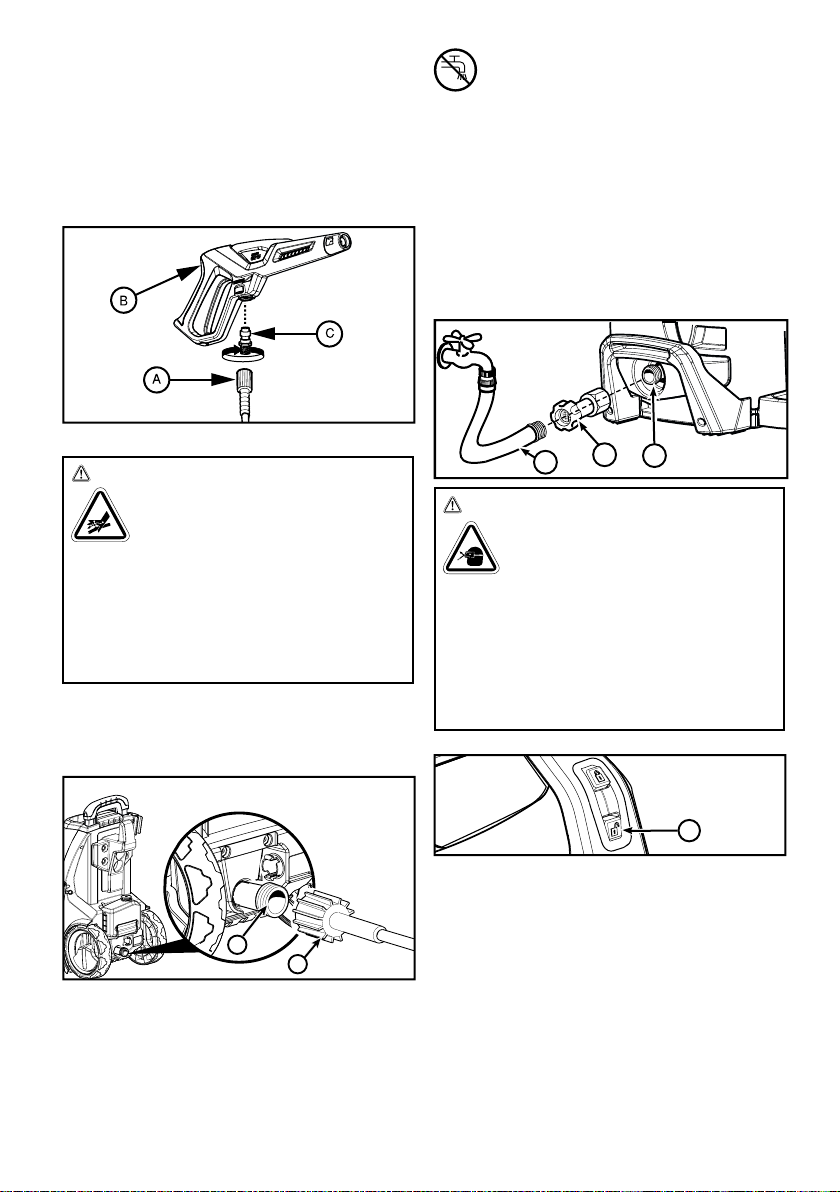 B

C

A