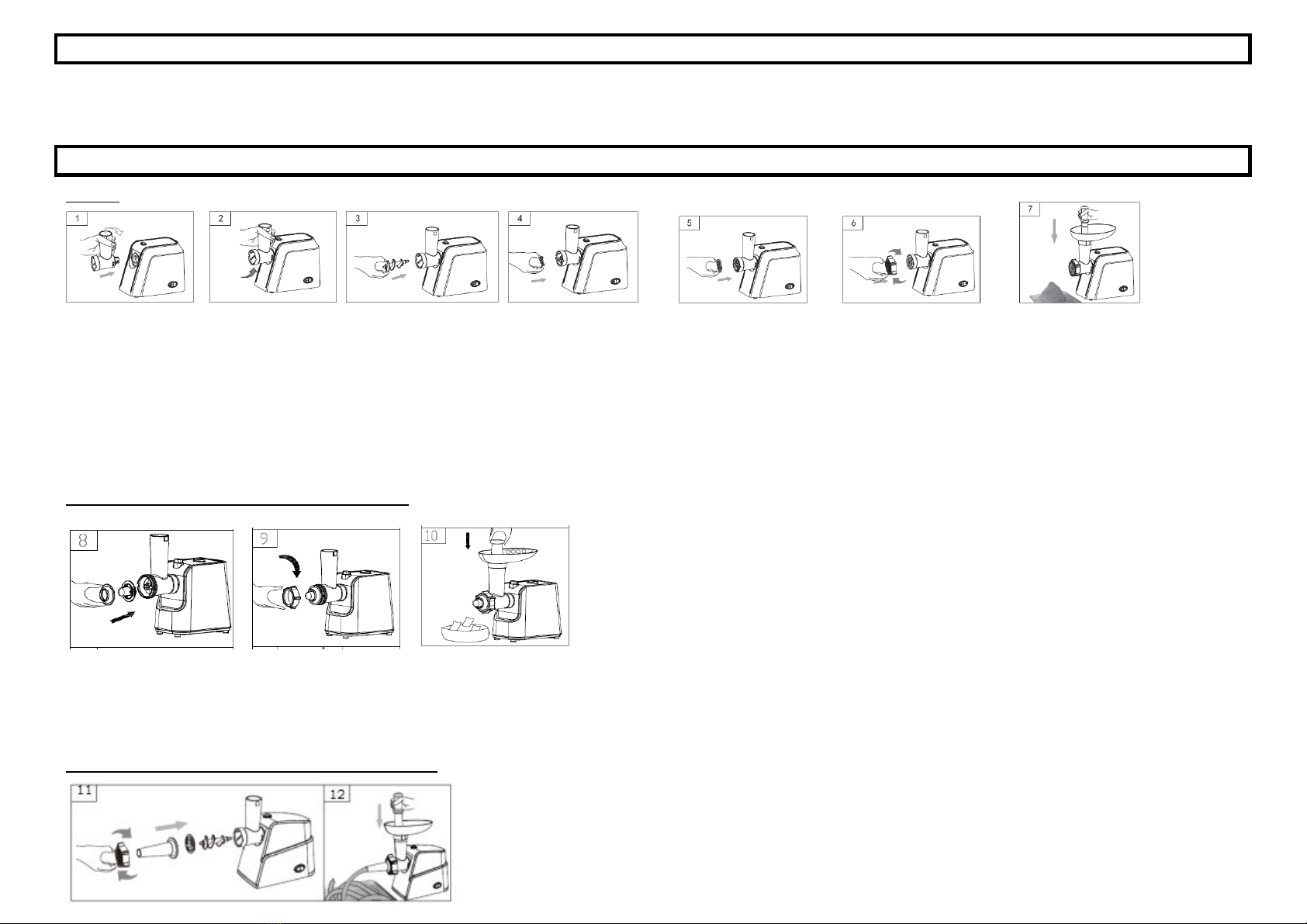 1

2

3

4

5

6

7

8

9

10

11

12