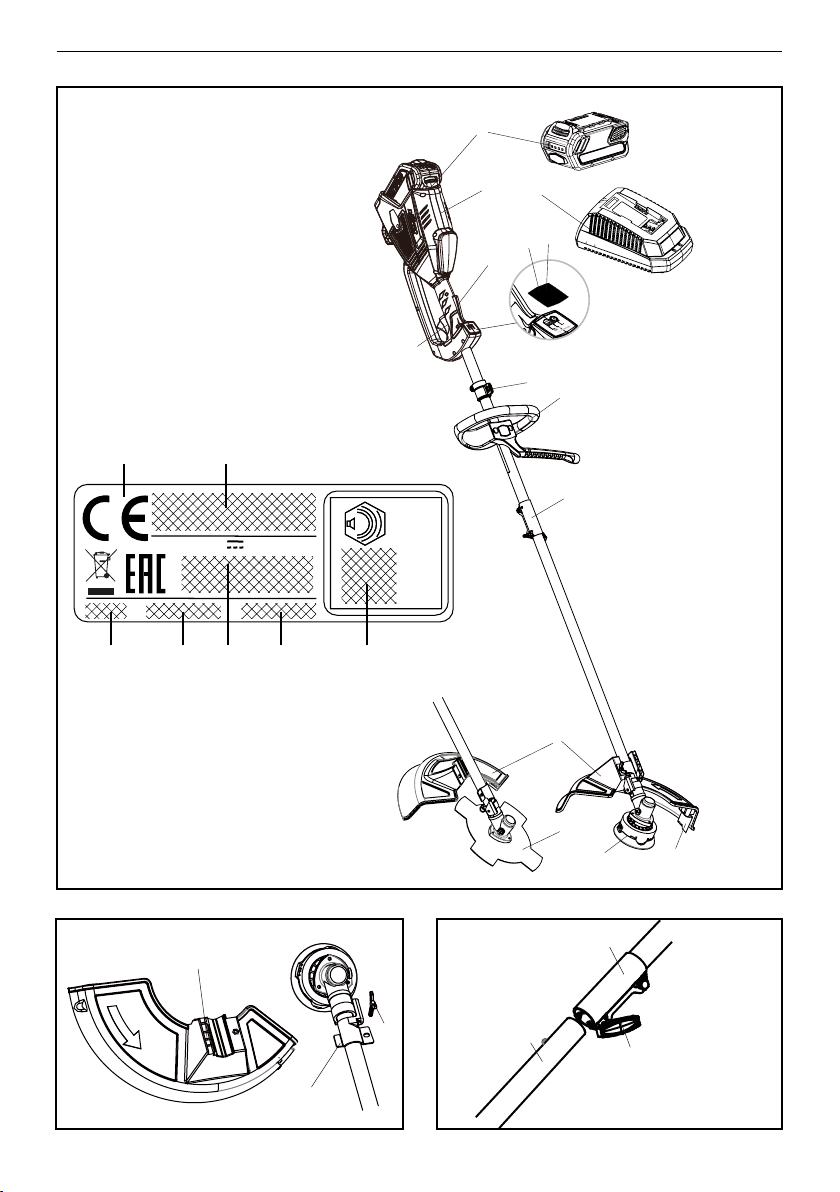 CE
EAC