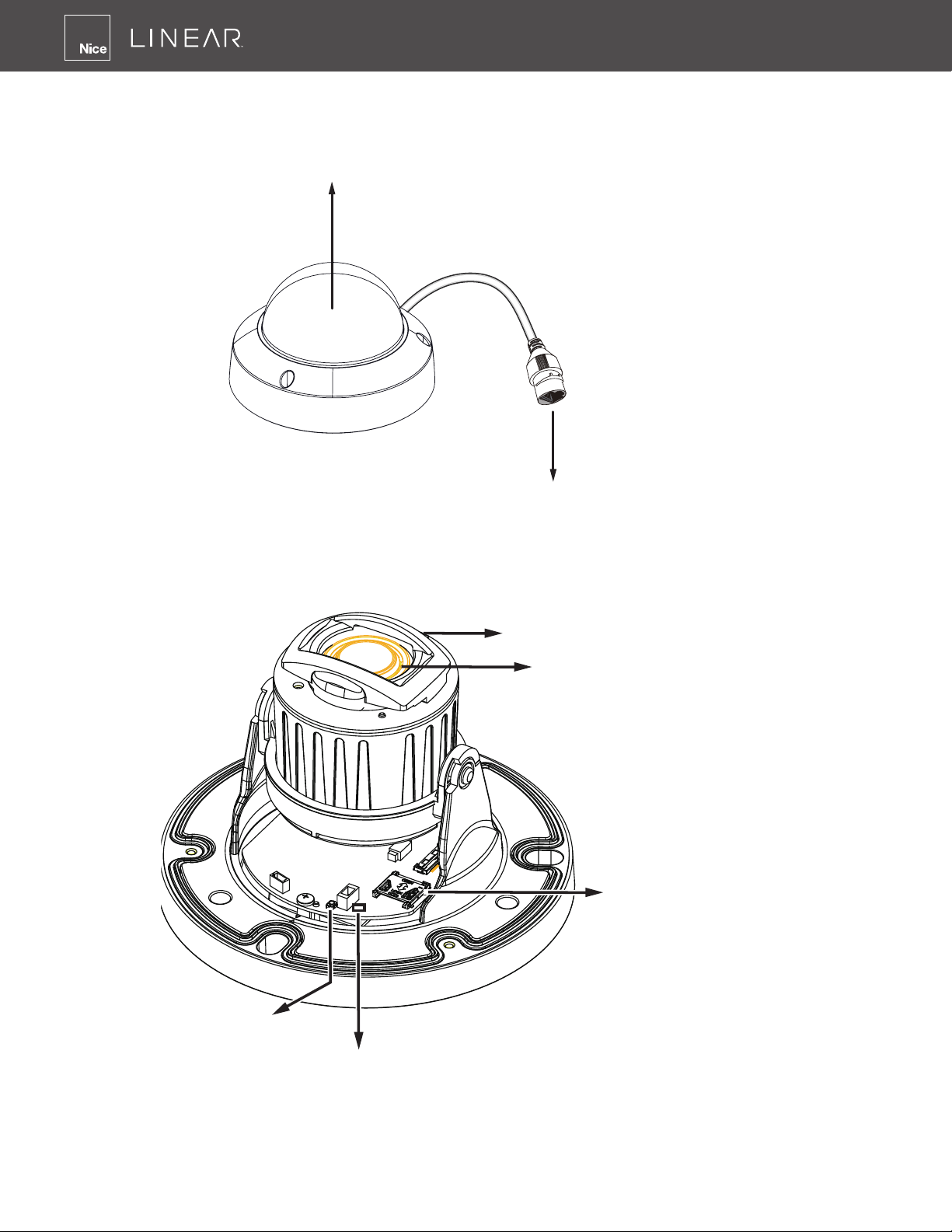 Nice LINEAR