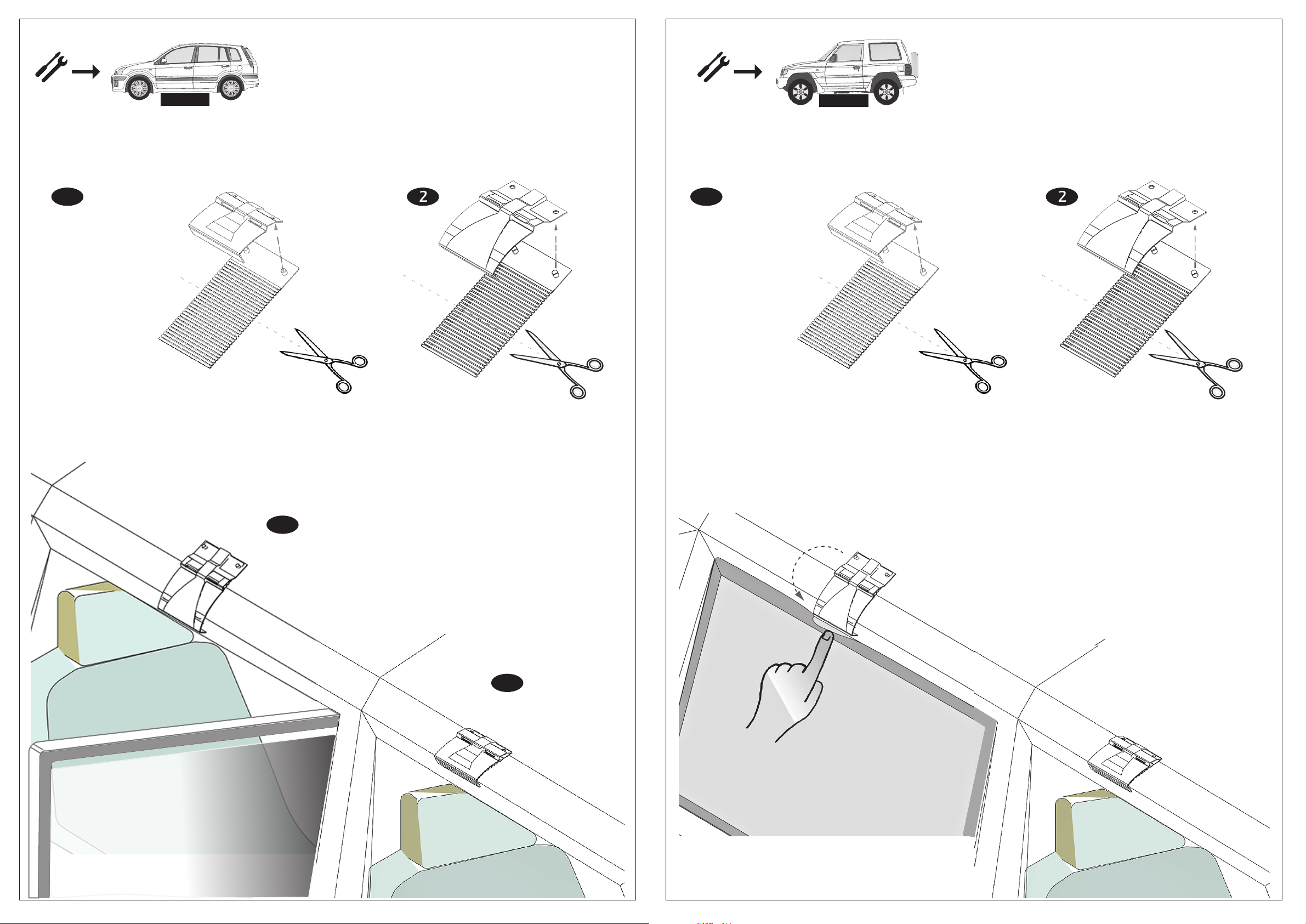 2

2