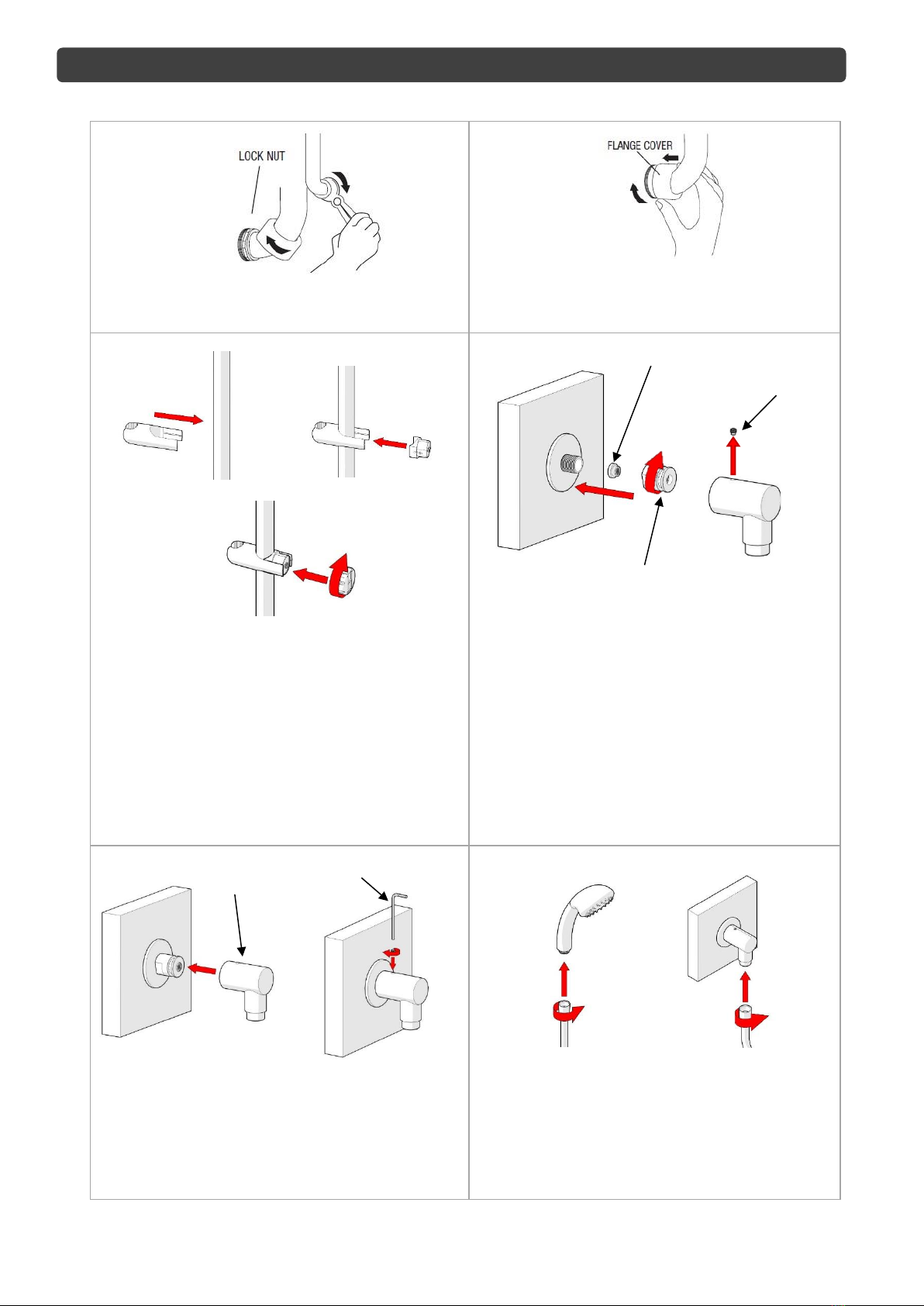 LOCK NUT

FLANGE COVER