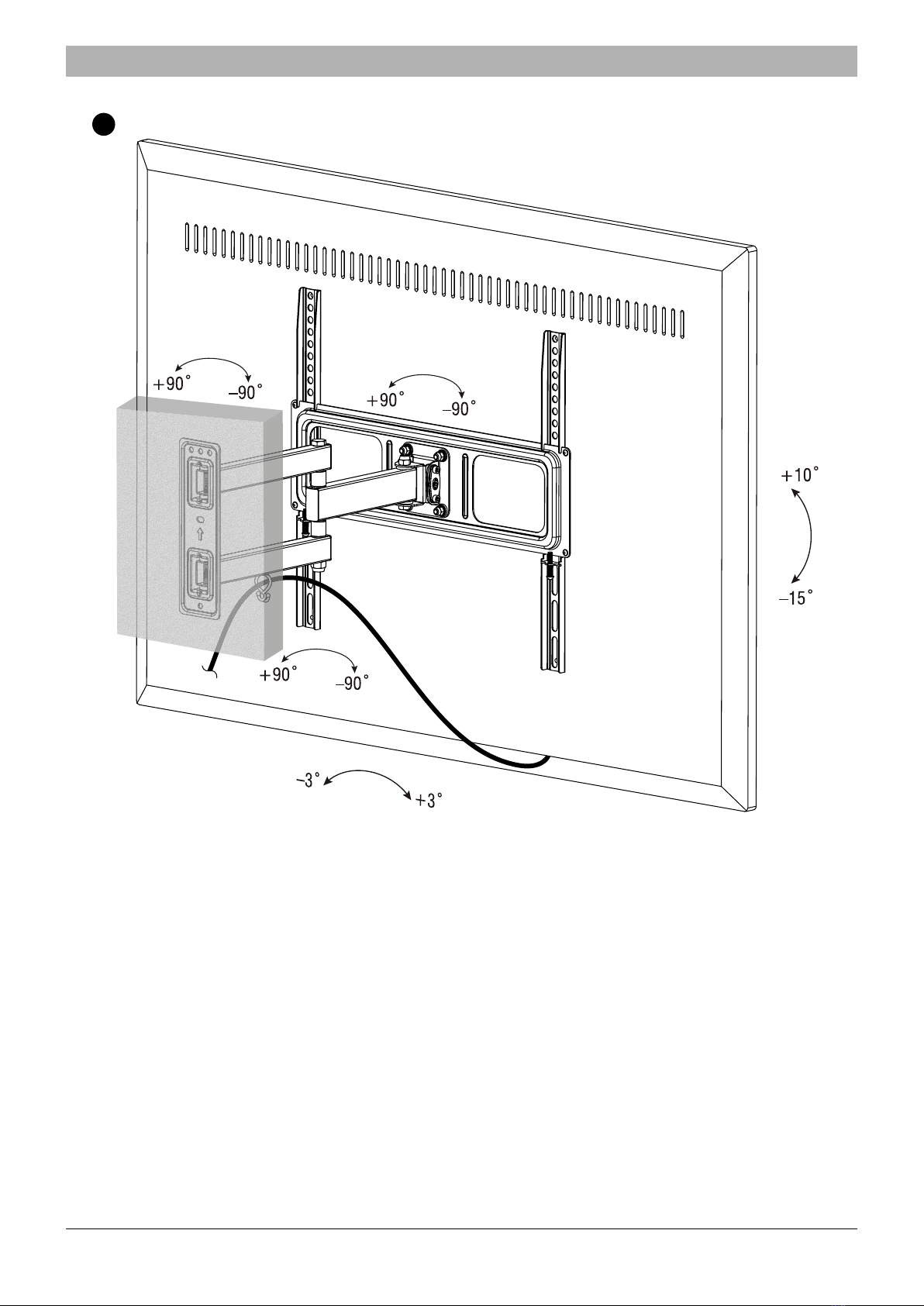 +90°
–90°
+90°
–90°
+10°
–15°
+90°
–90°
–3°
+3°