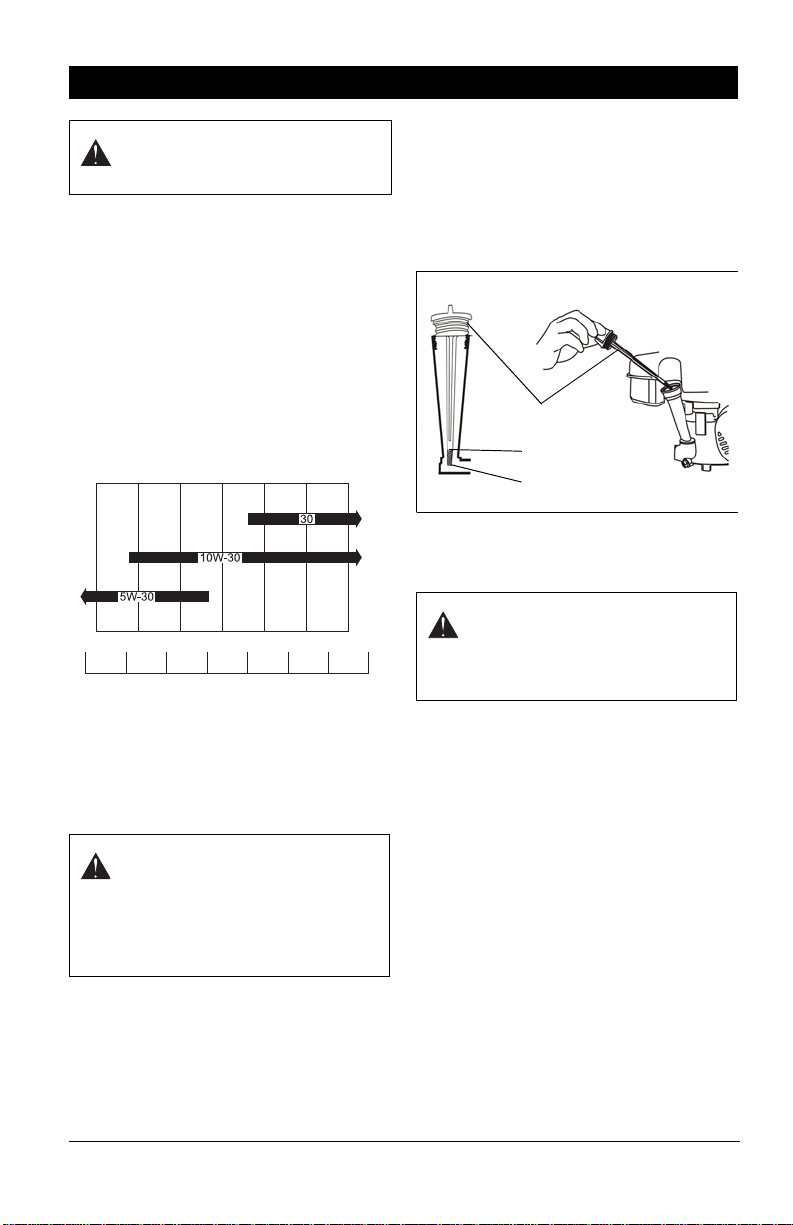 30

10W-30

5W-30