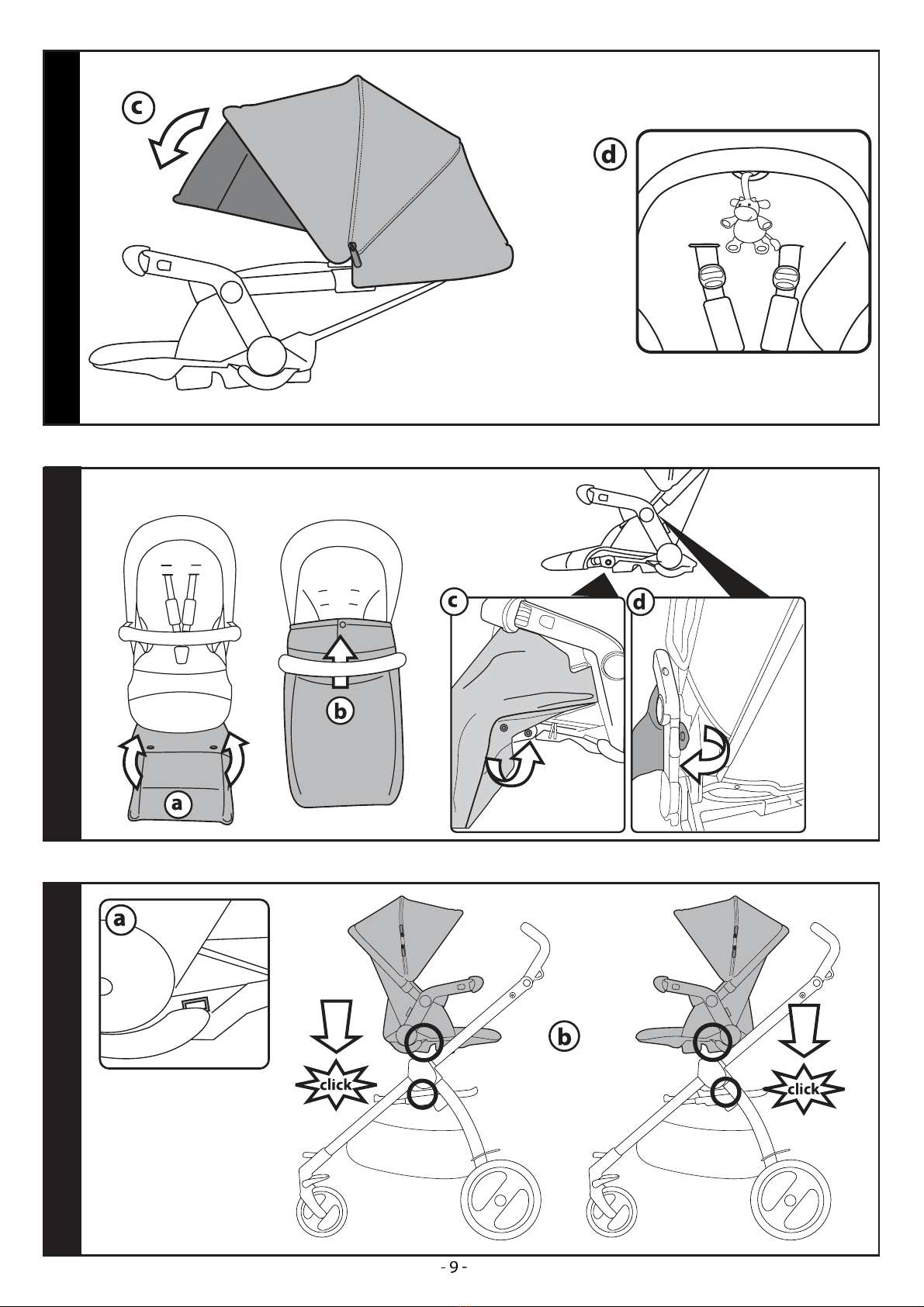 c

d

a

b

c

d

a

click

b

click

- 9 -